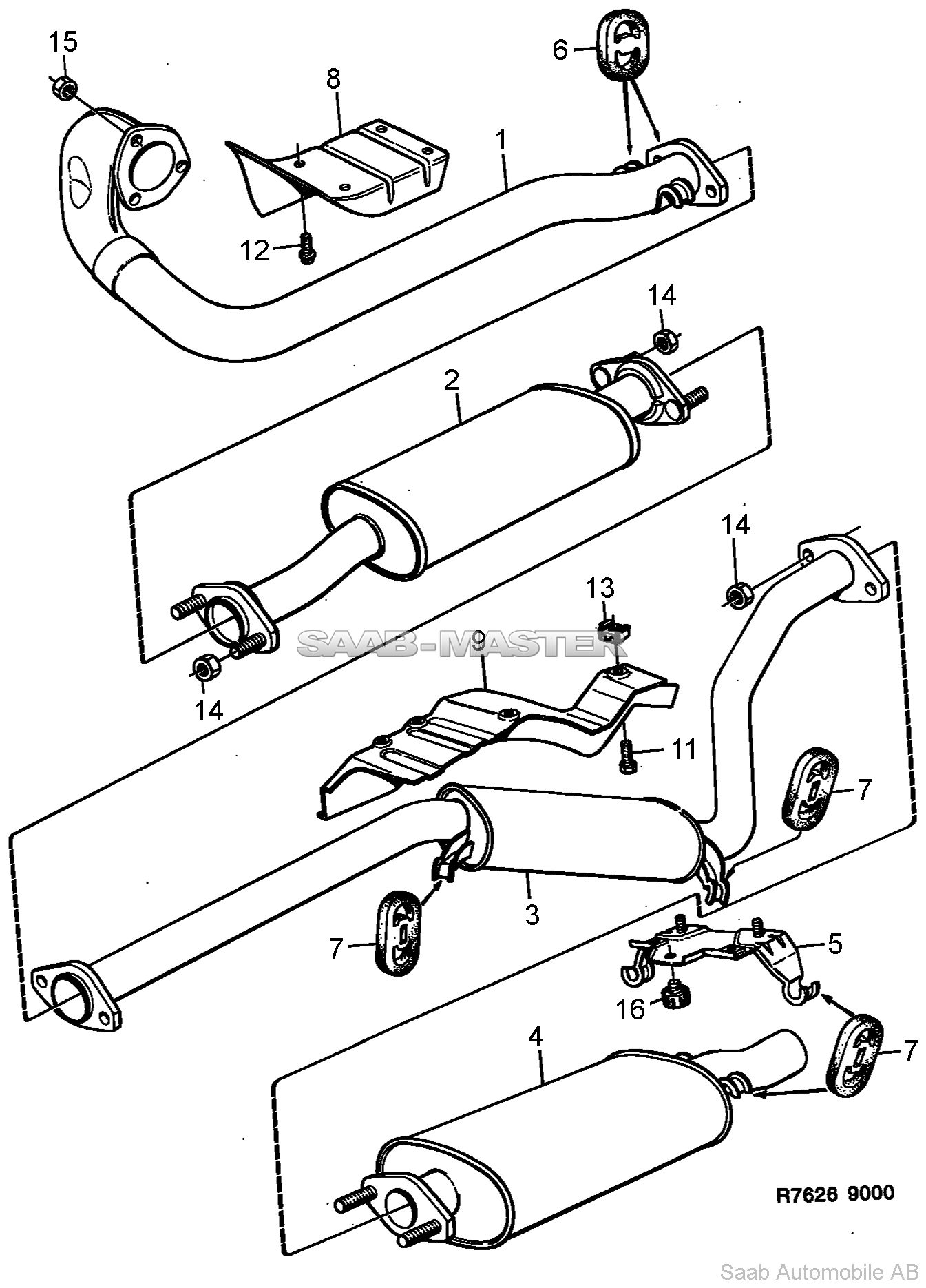 15
8
6
1
12
14
2
14
13
SAAB-MASTER
9
14
11
7
3
7
5
16
4
7
R7626 9000
Saab Automobile AB