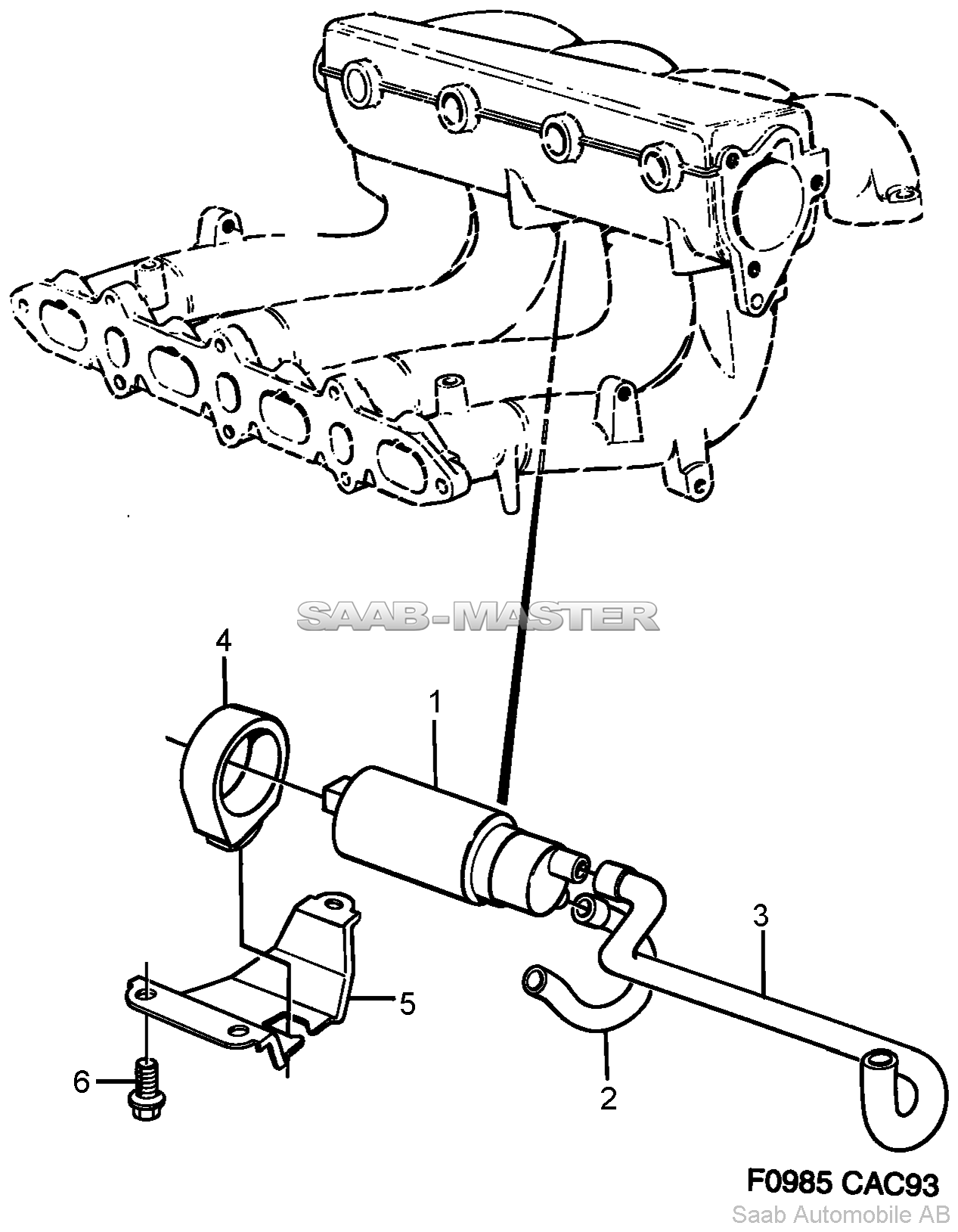 SAAB-MASTER

4

1

3

5

6

2

F0985 CAC93

Saab Automobile AB