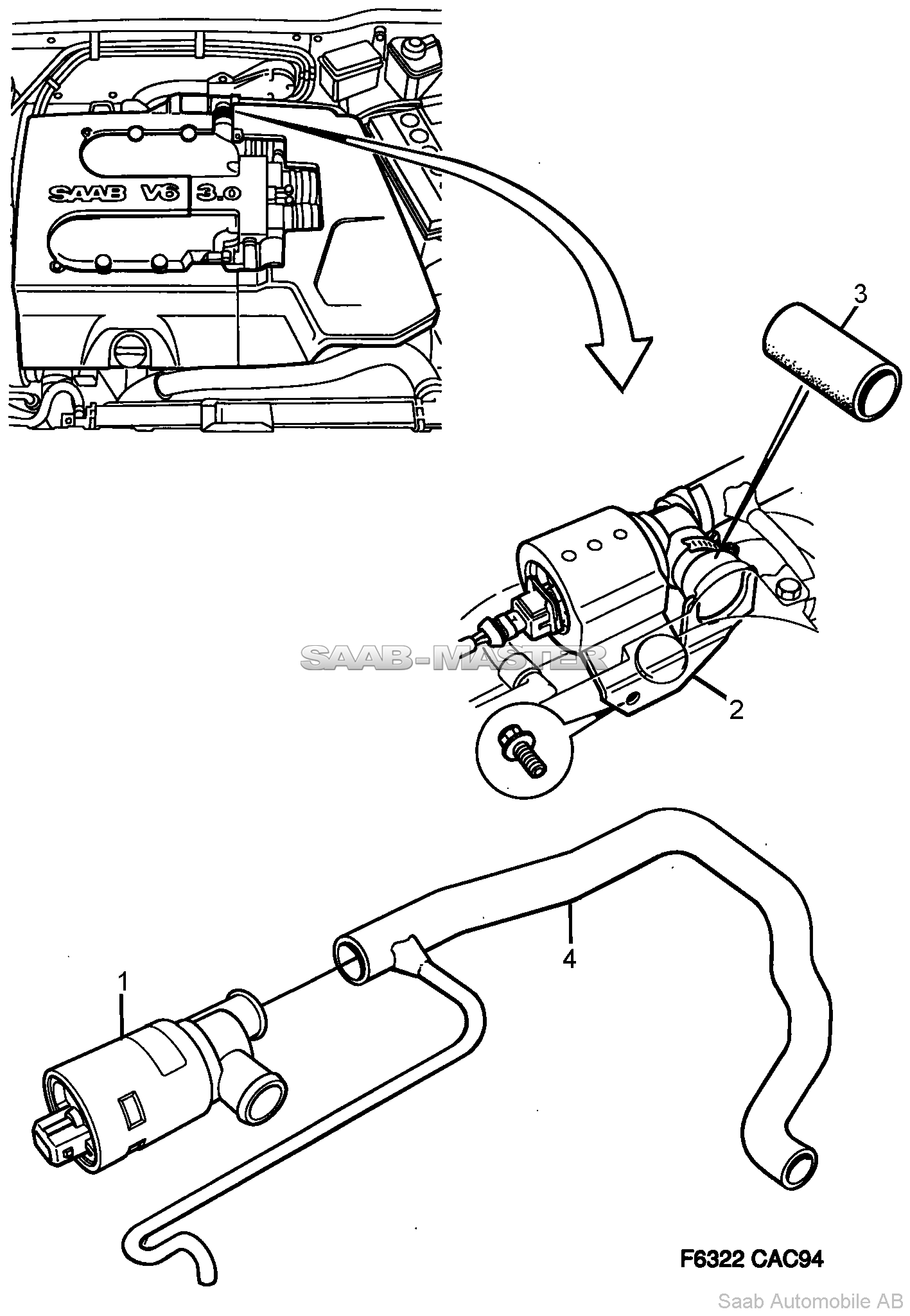 SAAB V6 3.0

3

SAAB-MASTER

2

4

1

F6322 CAC94

Saab Automobile AB