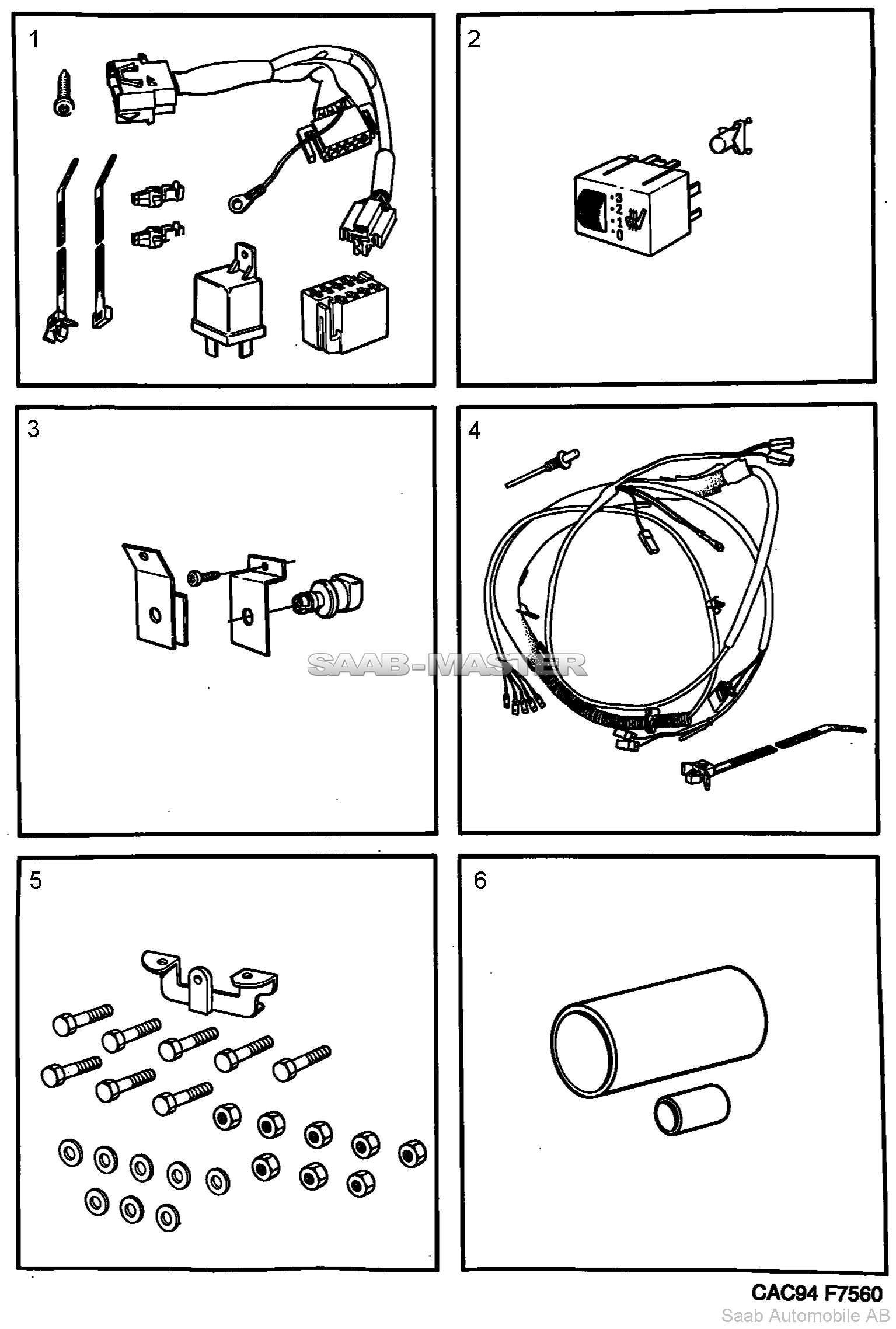 1

2

3
2
1
0

3

4

SAAB-MASTER

5

6

CAC94 F7560
Saab Automobile AB