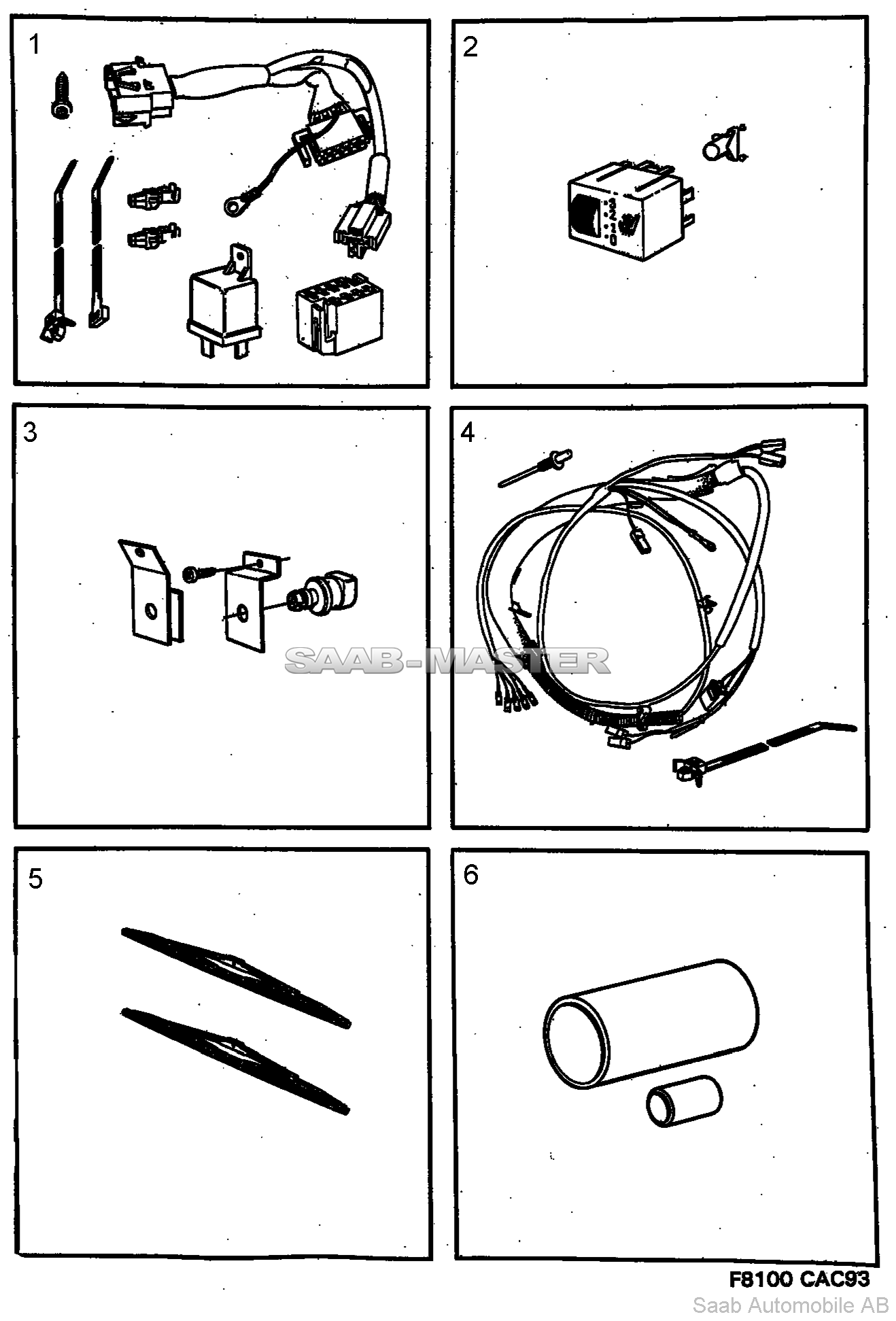 1

2

3
2
1
0

3

4

SAAB-MASTER

5

6

F8100 CAC93

Saab Automobile AB