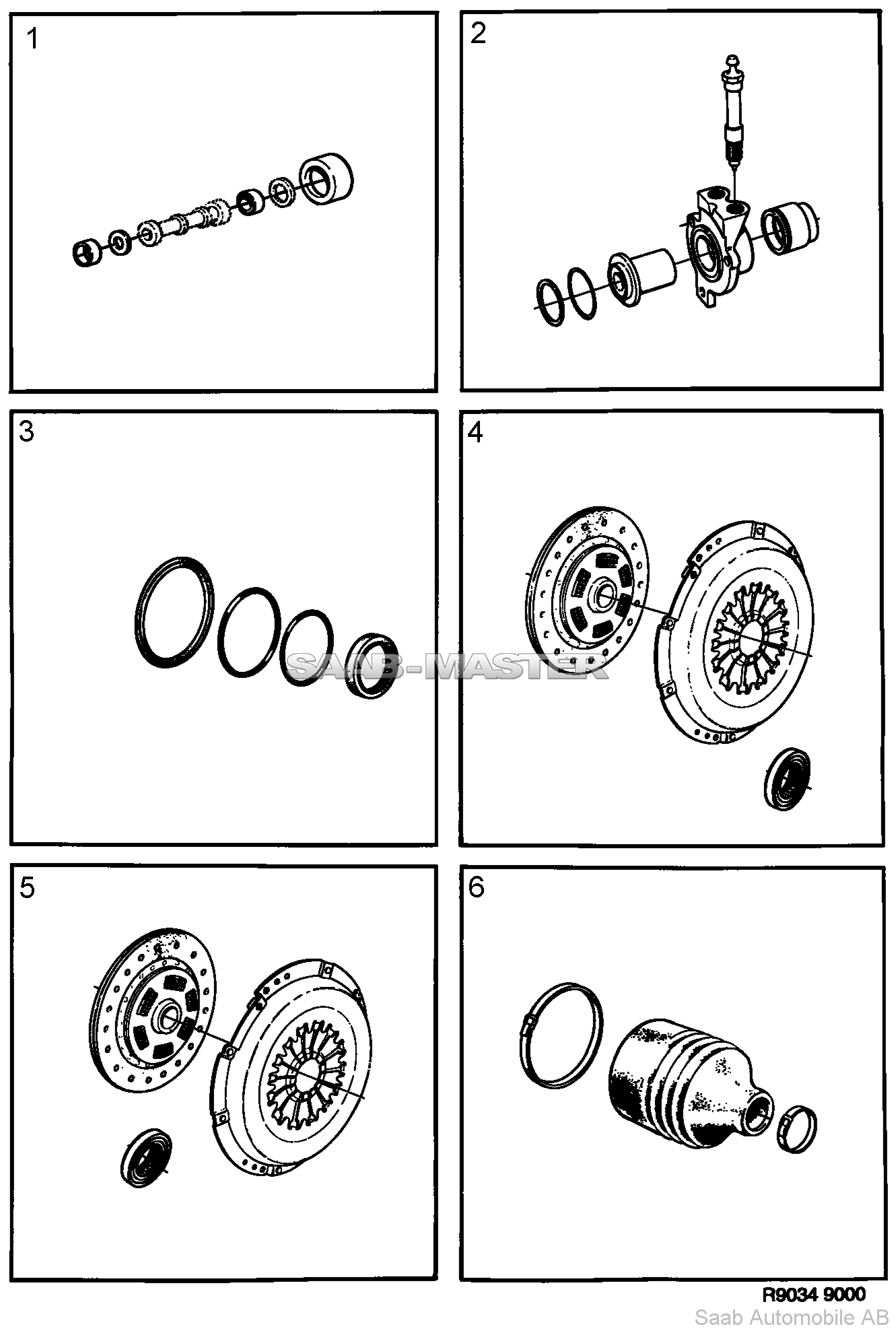 1

2

3

4

SAAB-MASTER

5

6

R9034 9000

Saab Automobile AB