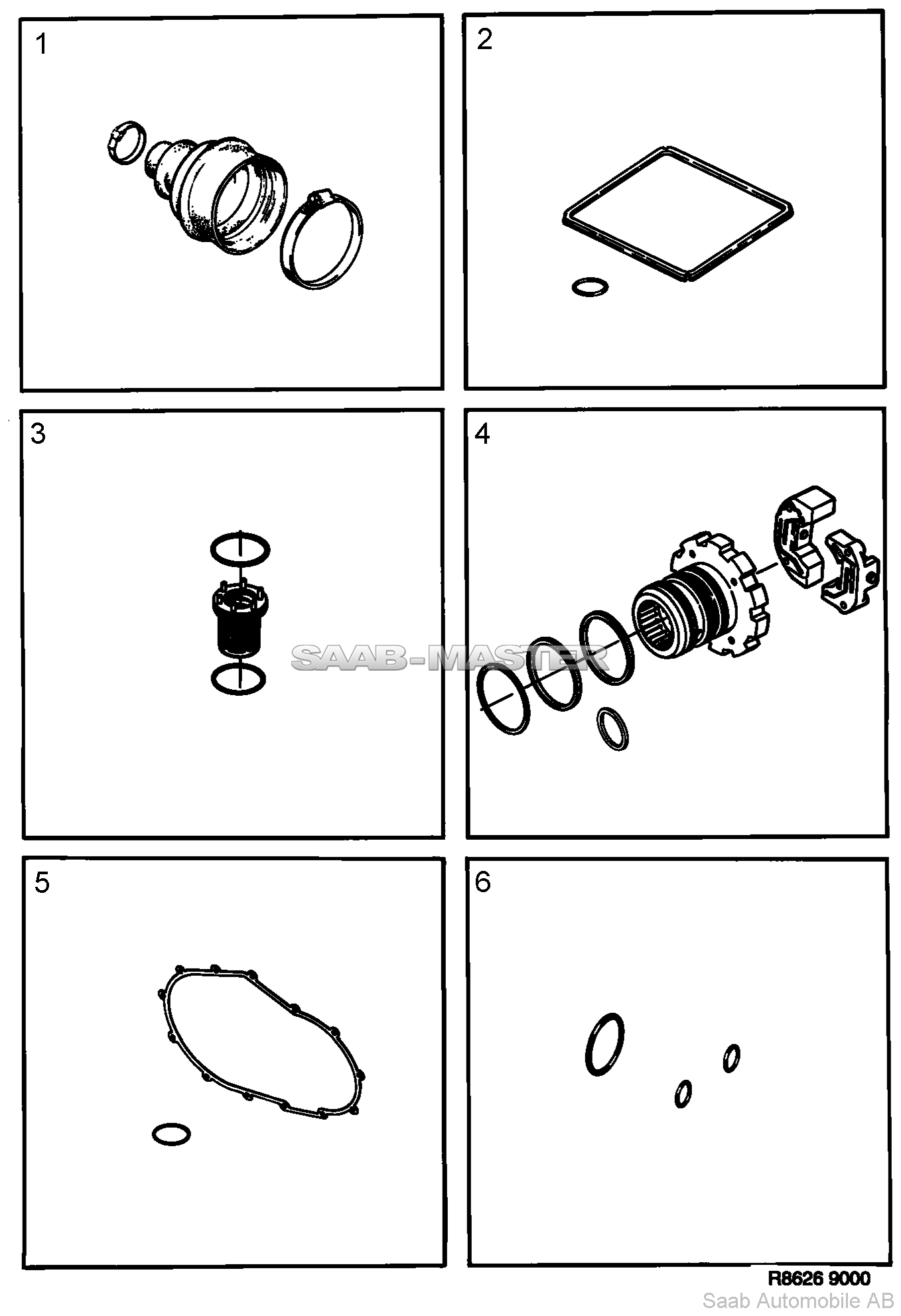 1

2

3

4

SAAB-MASTER

5

6

R8626 9000
Saab Automobile AB