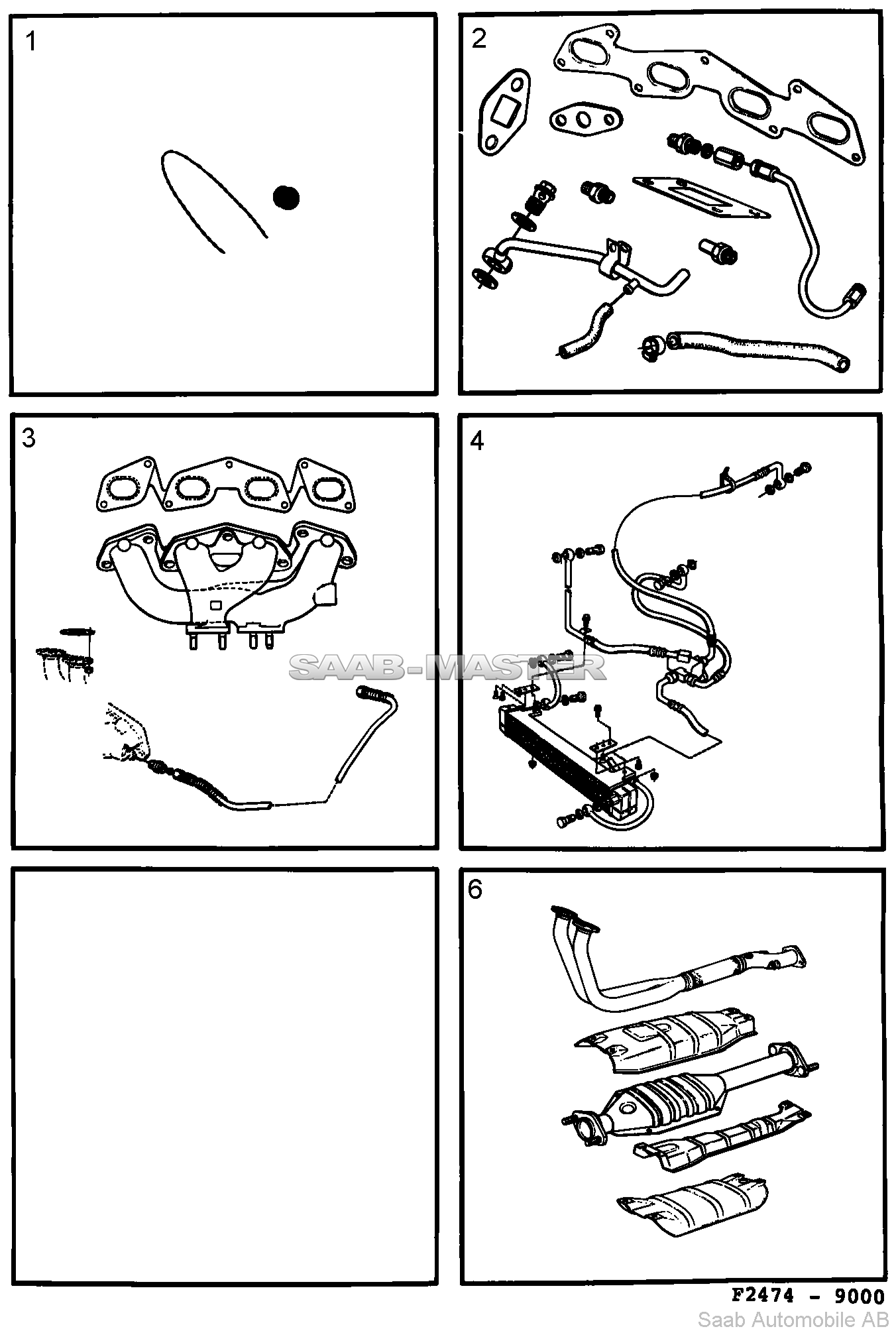 1

2

3

4

SAAB-MASTER

6

F2474 - 9000

Saab Automobile AB