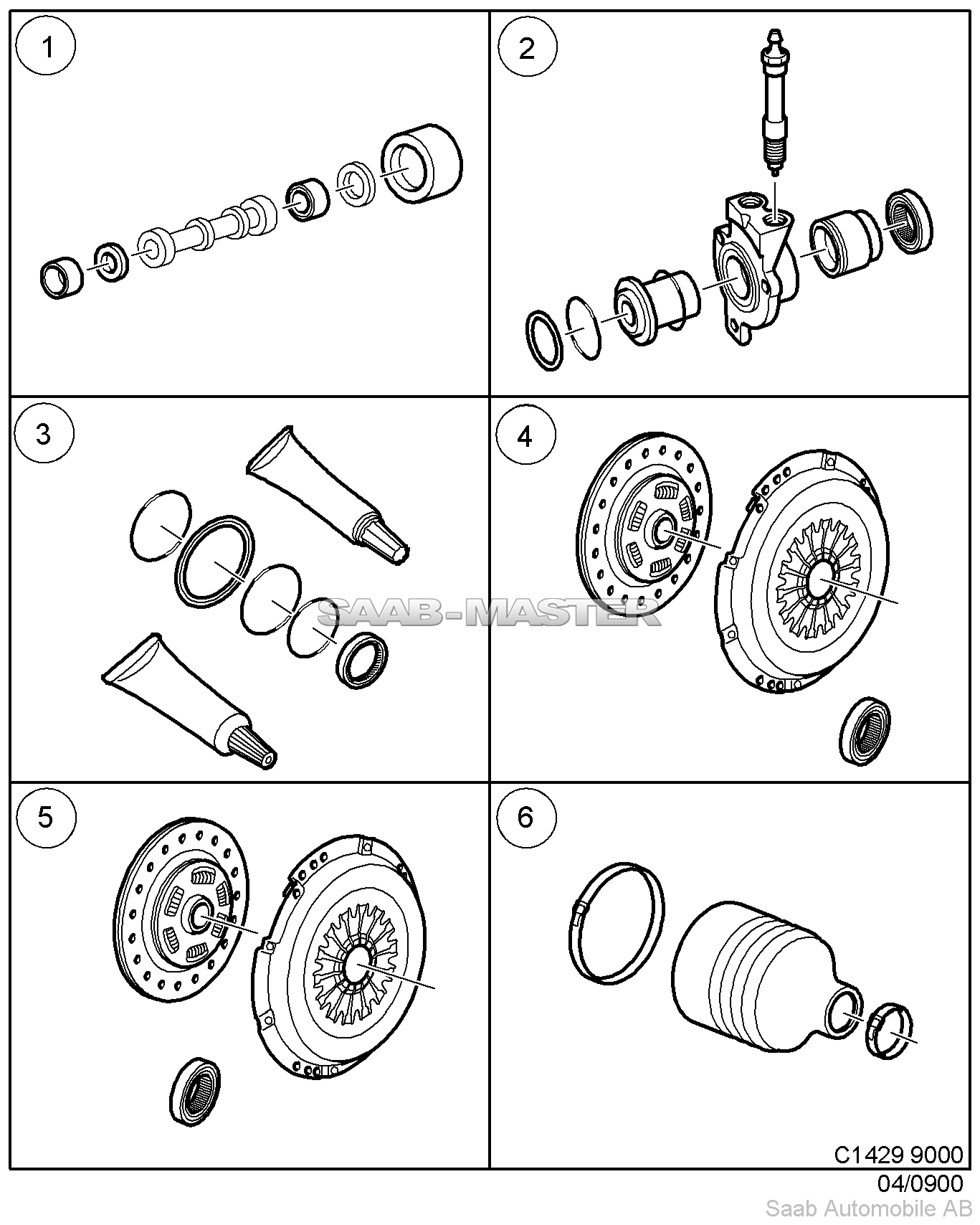 1

2

3

4

SAAB-MASTER

5

6

C1429 9000
04/0900
Saab Automobile AB