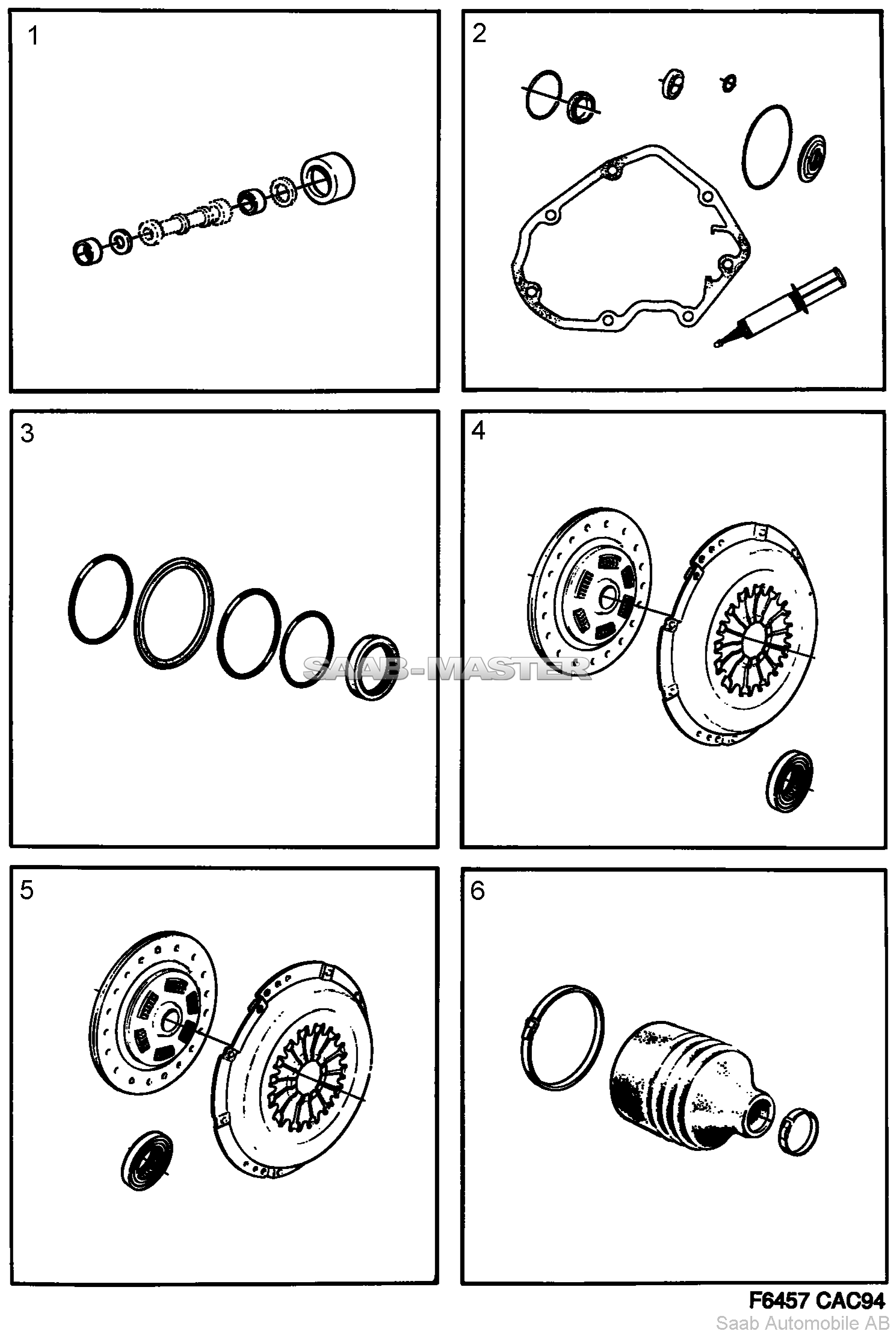 1

2

3

4

SAAB-MASTER

5

6

F6457 CAC94

Saab Automobile AB