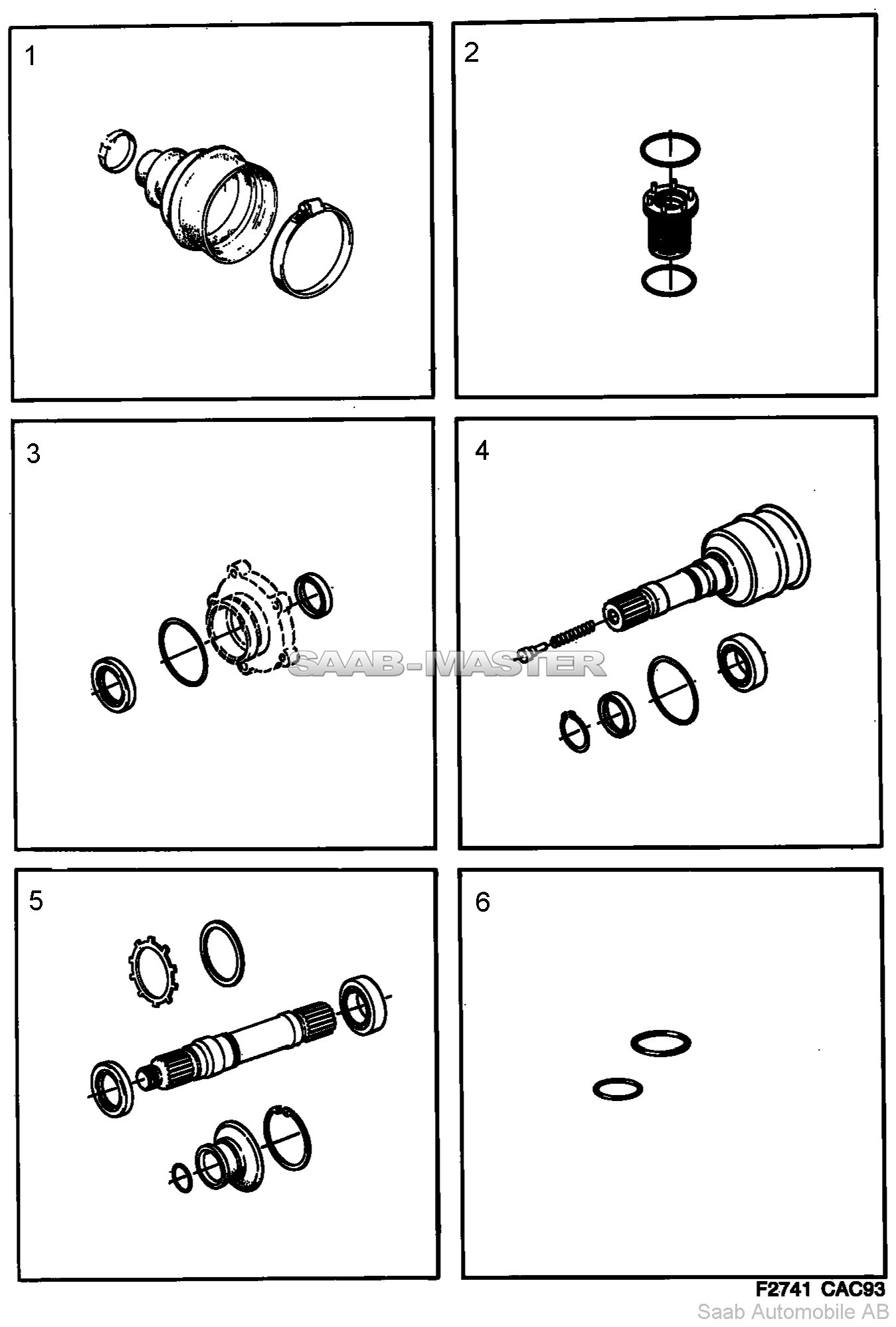 1

2

3

4

SAAB-MASTER

5

6

F2741 CAC93
Saab Automobile AB