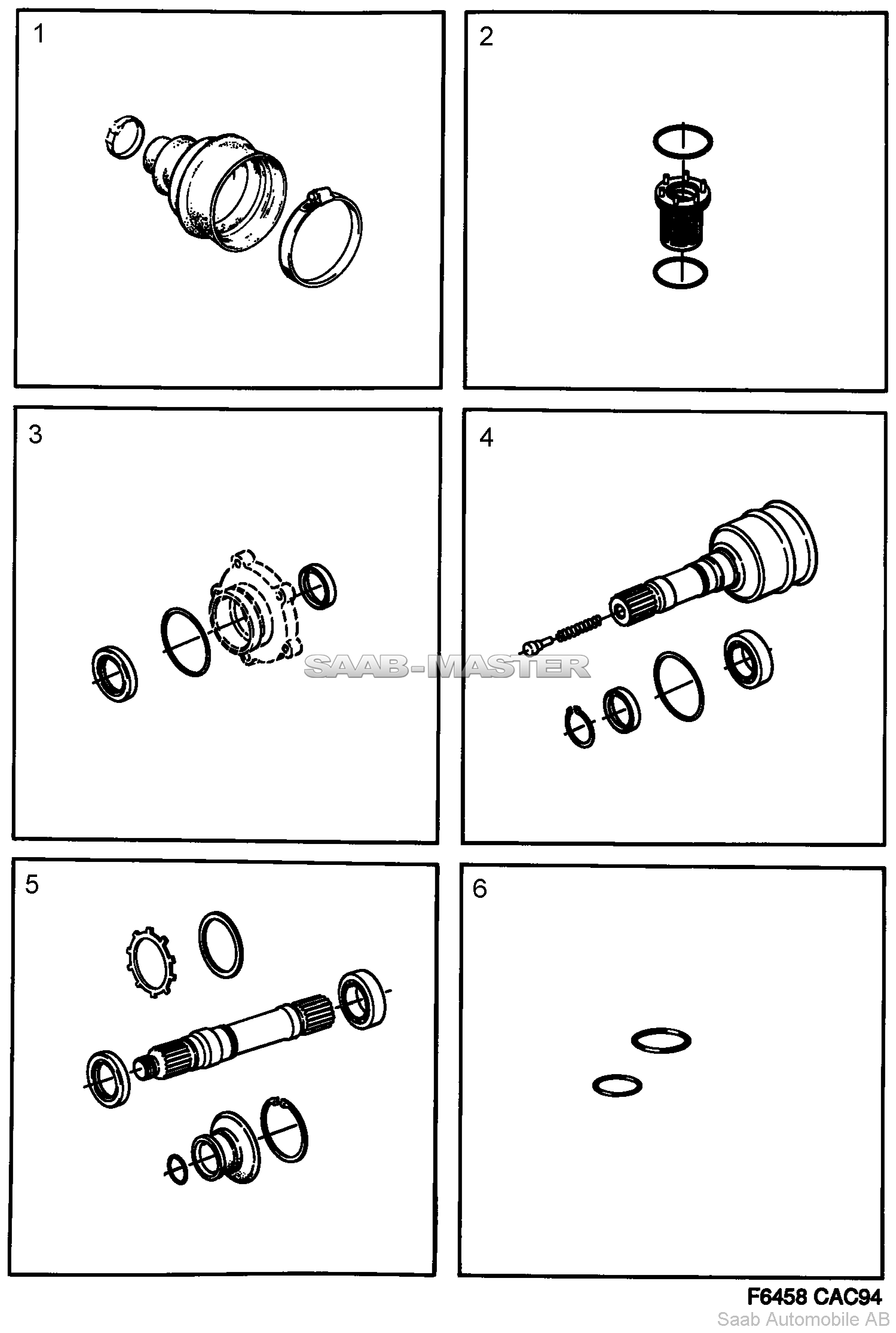 1

2

3

4

SAAB-MASTER

5

6

F6458 CAC94
Saab Automobile AB