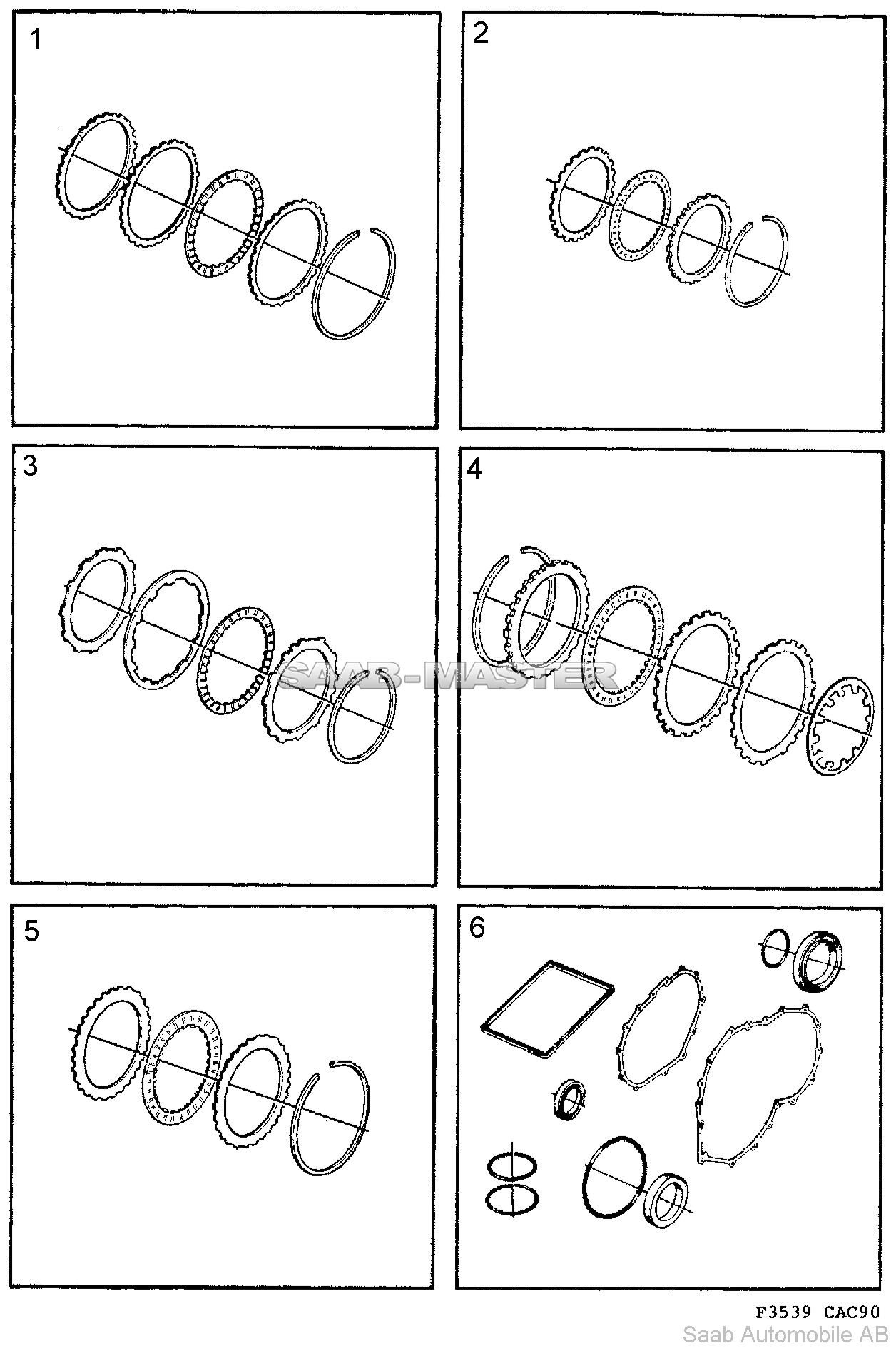 1

2

3

4

SAAB-MASTER

5

6

F3539 CAC90

Saab Automobile AB