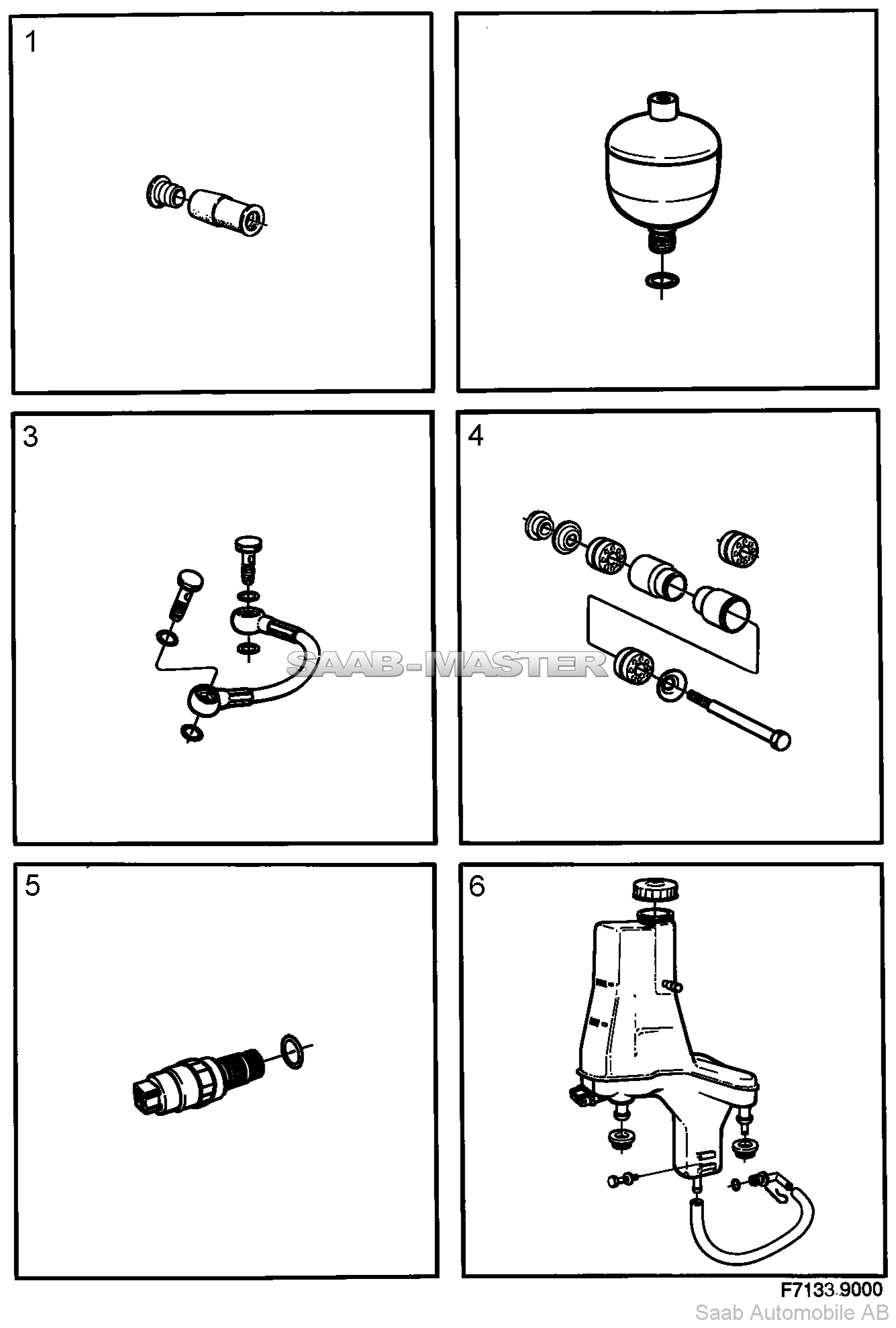 1

3

4

SAAB-MASTER

5

6

F7133.9000

Saab Automobile AB