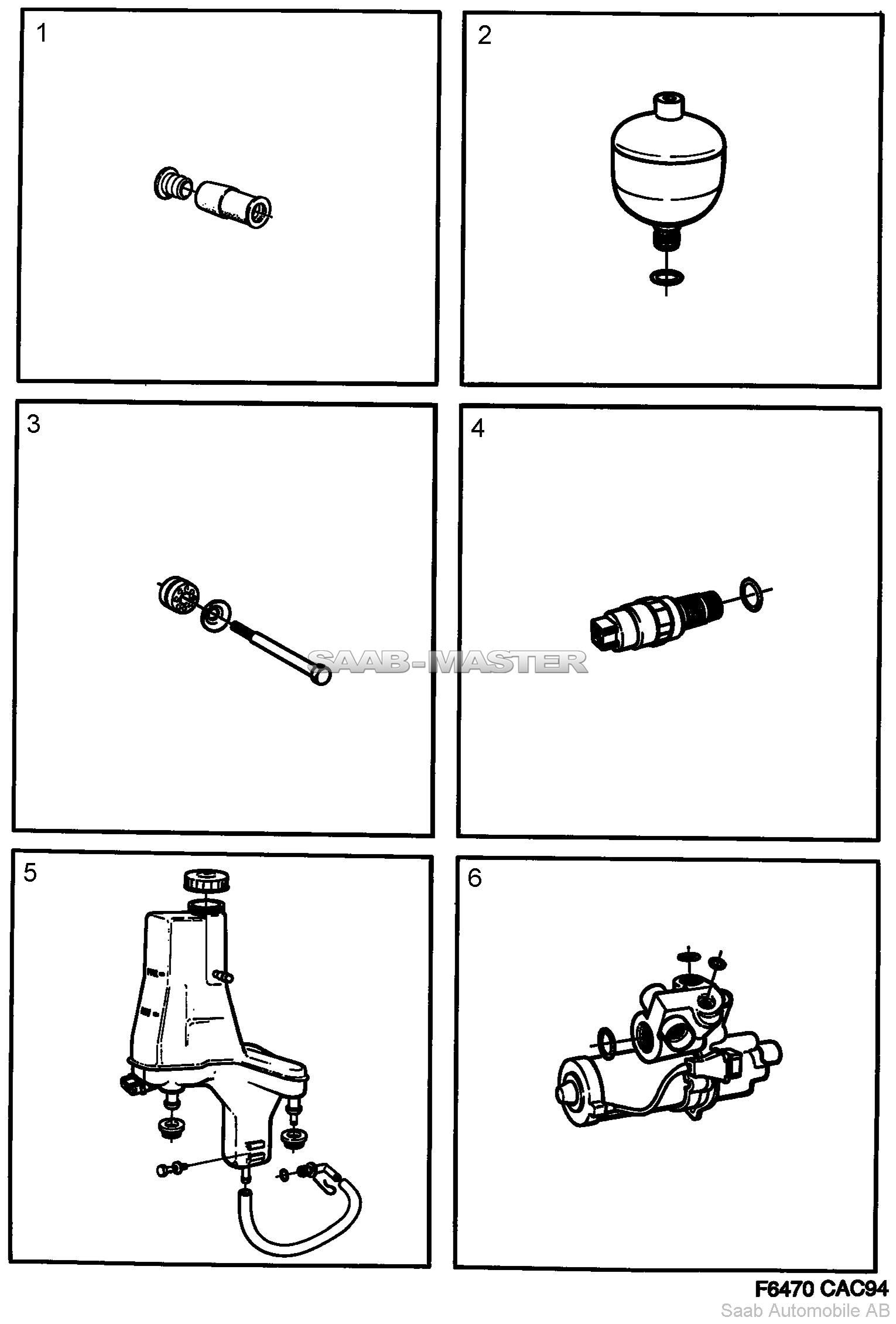 1

2

3

4

SAAB-MASTER

5

6

F6470 CAC94
Saab Automobile AB