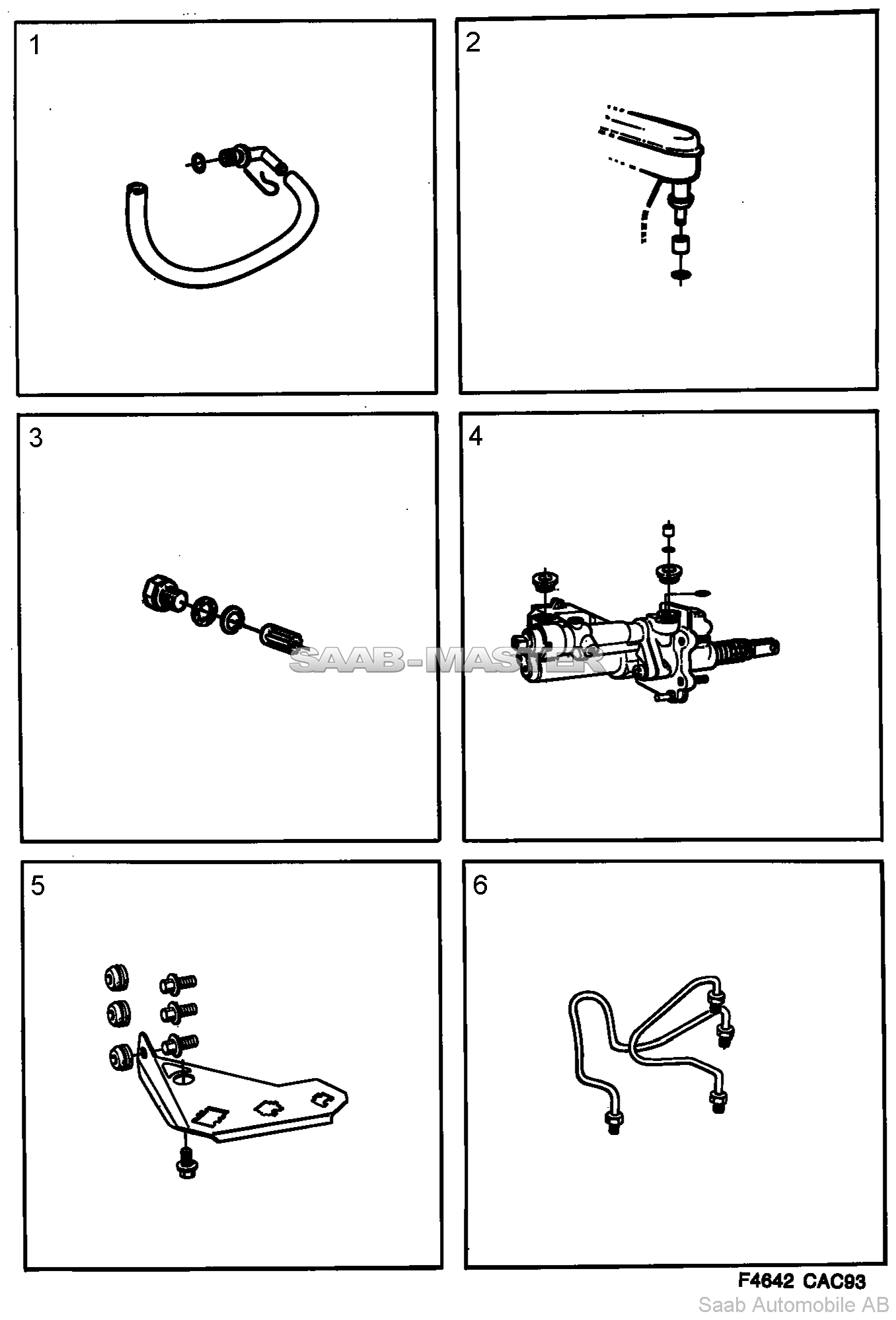 1

2

3

4

SAAB-MASTER

5

6

F4642 CAC93

Saab Automobile AB