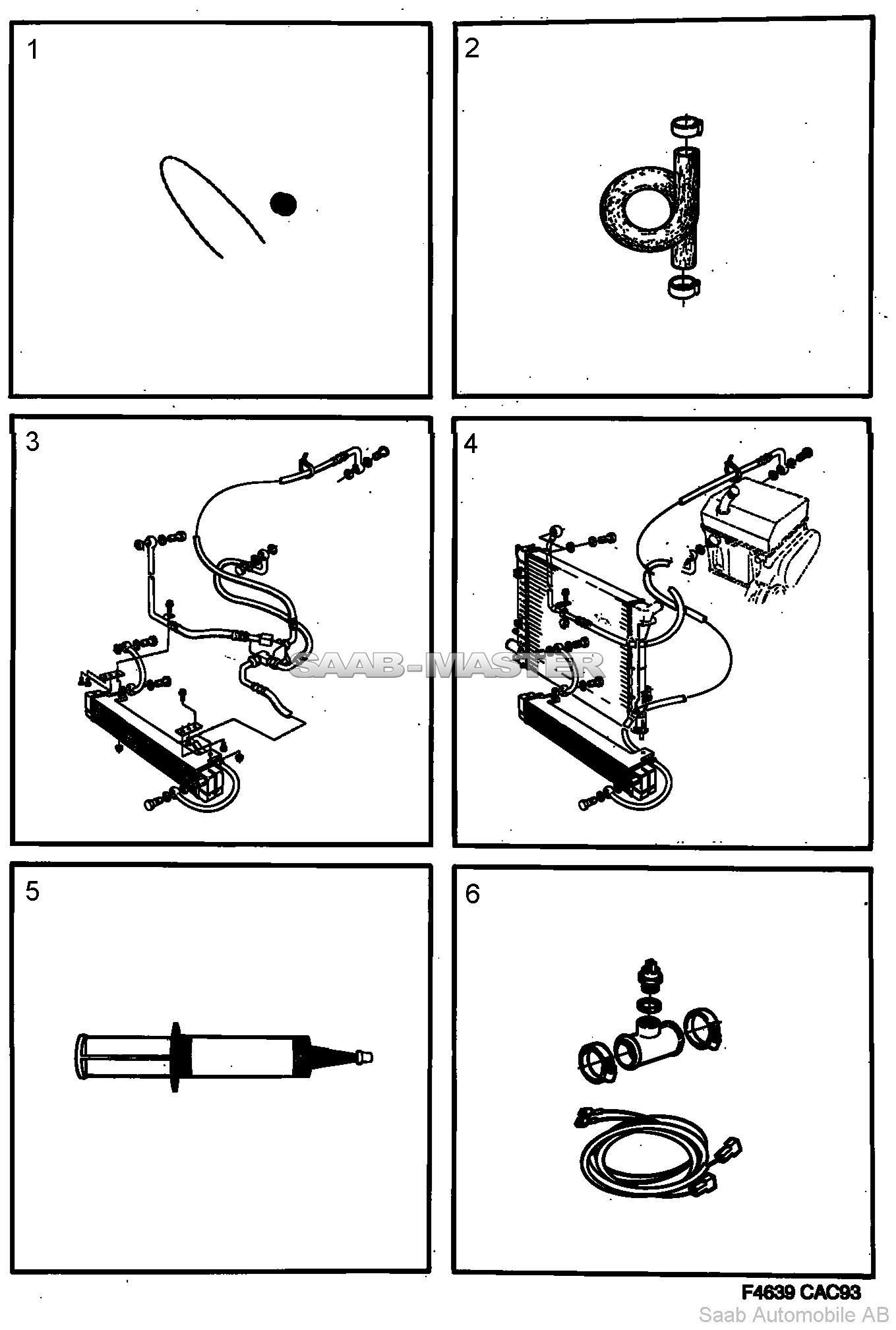 1

2

3

4

SAAB-MASTER

5

6

F4639 CAC93
Saab Automobile AB