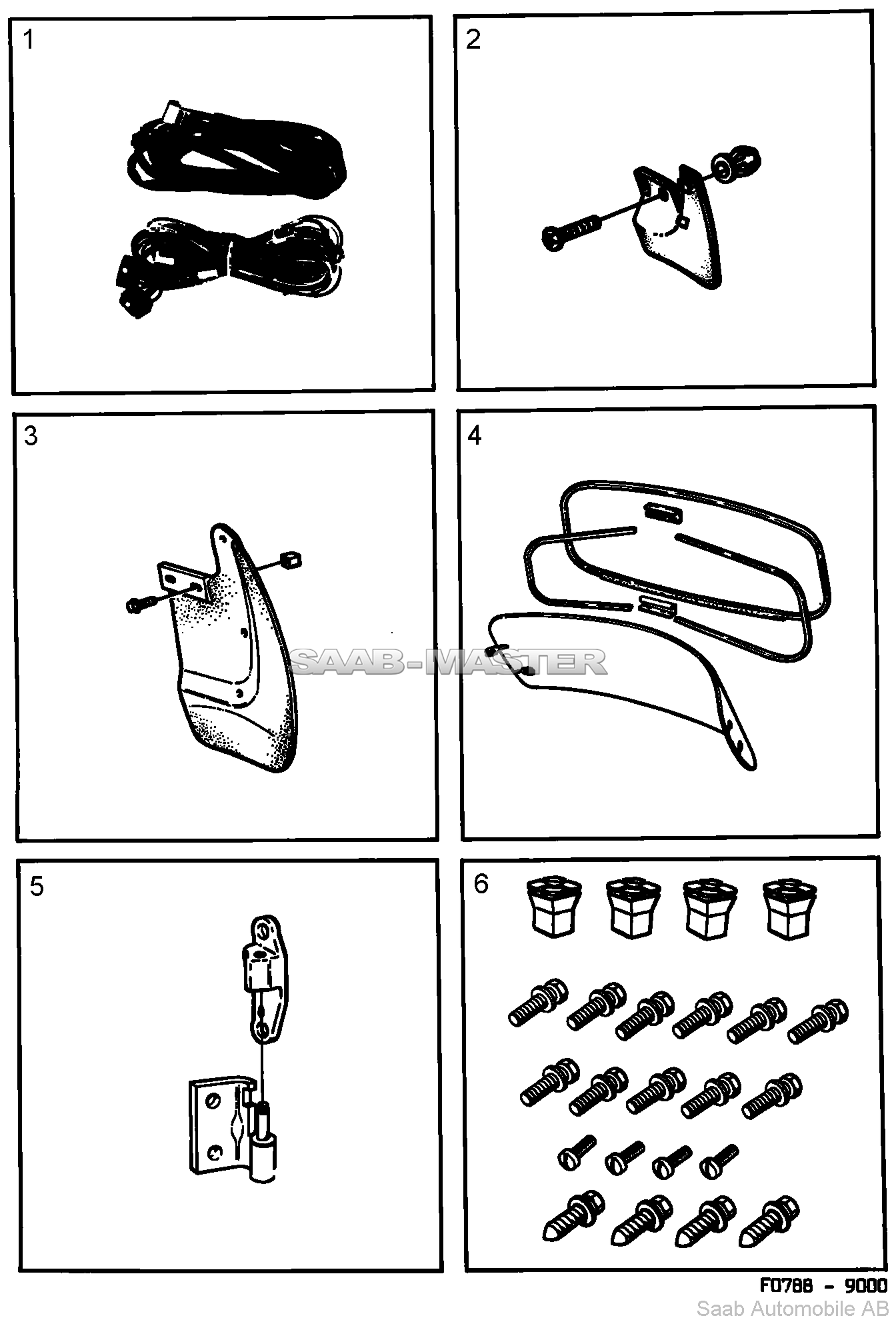 1

2

3

4

SAAB-MASTER

5

6

F0788 - 9000

Saab Automobile AB