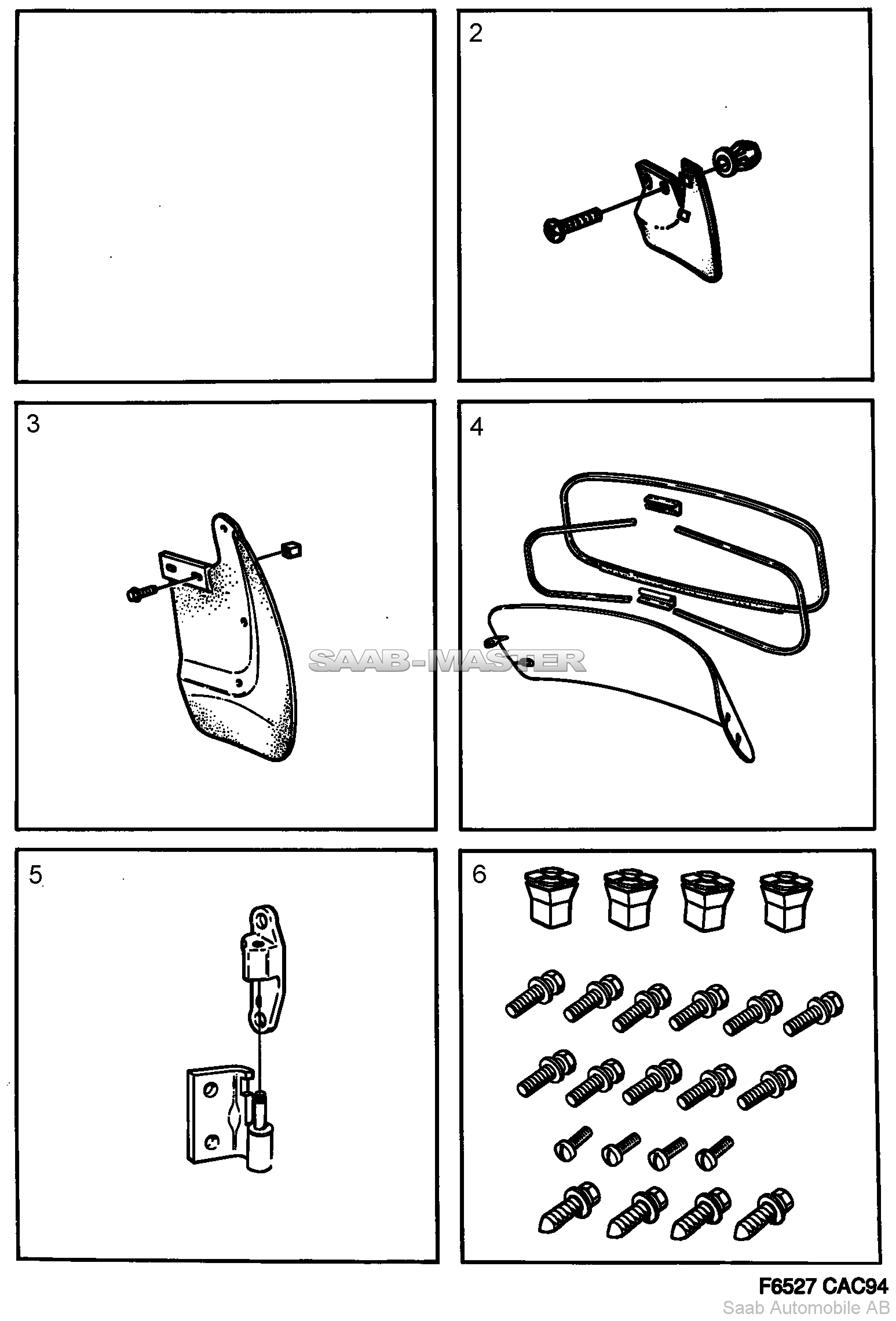 2

3

4

SAAB-MASTER

5

6

F6527 CAC94
Saab Automobile AB