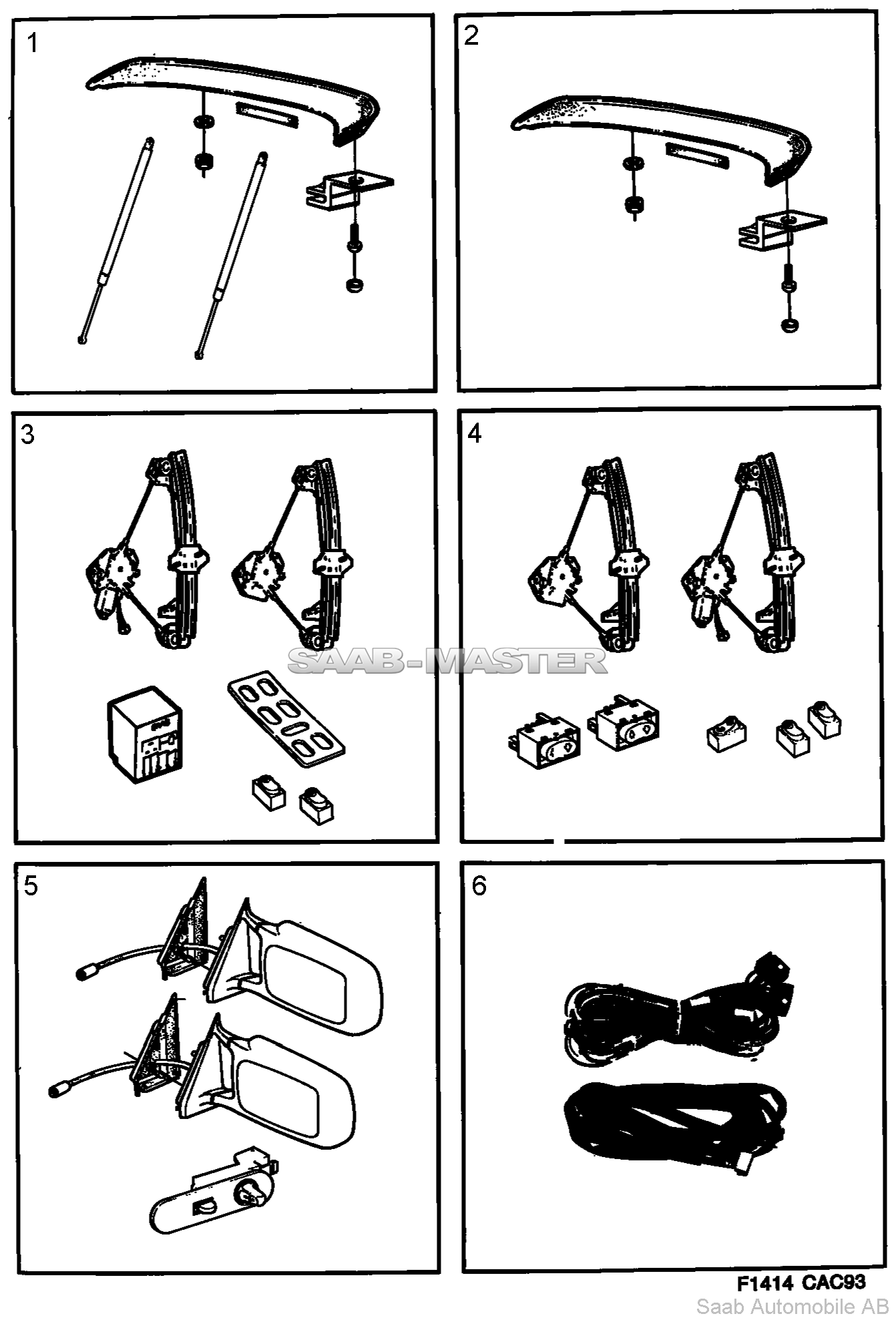 1

2

3

4

SAAB-MASTER

5

6

F1414 CAC93
Saab Automobile AB