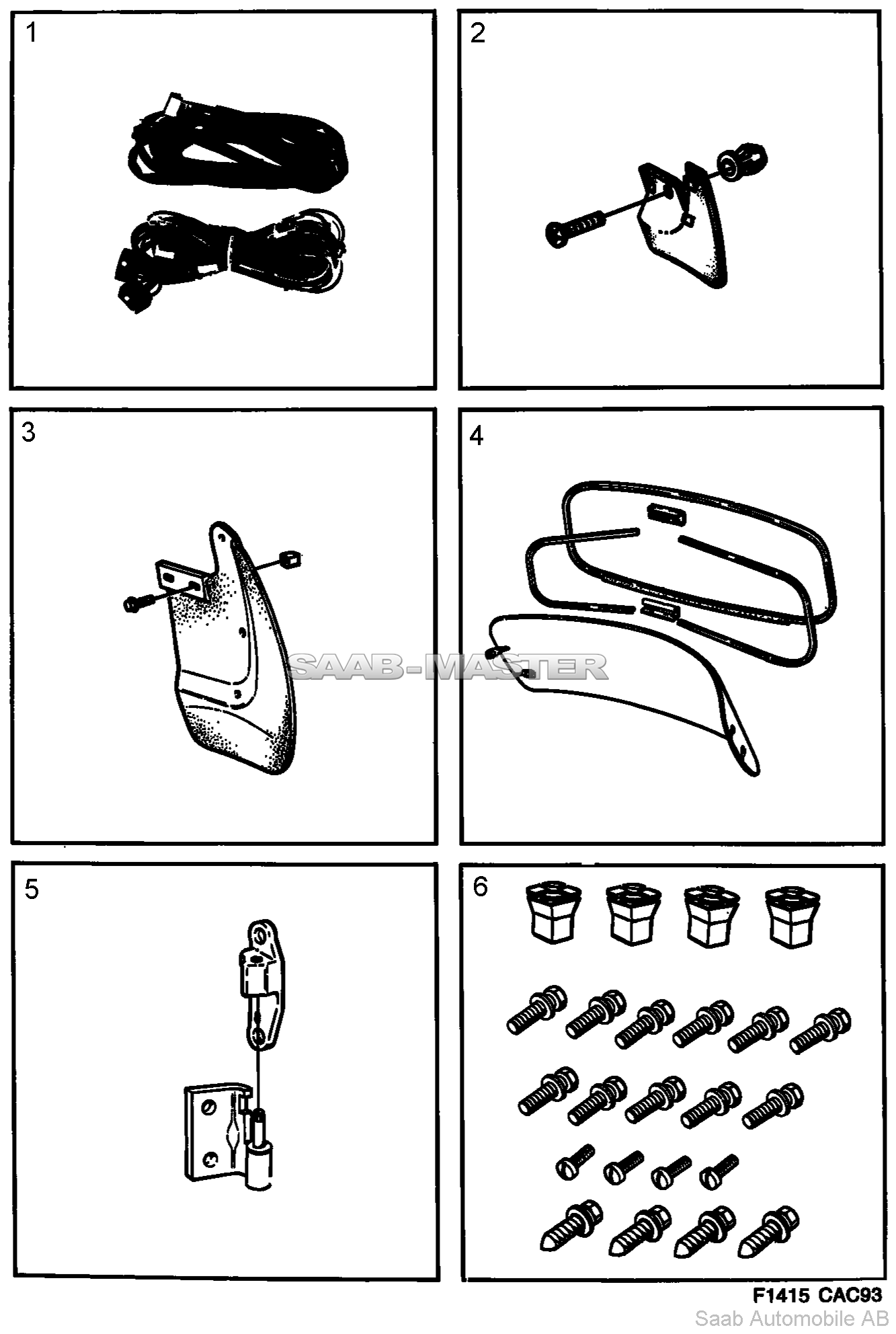 1

2

3

4

SAAB-MASTER

5

6

F1415 CAC93

Saab Automobile AB