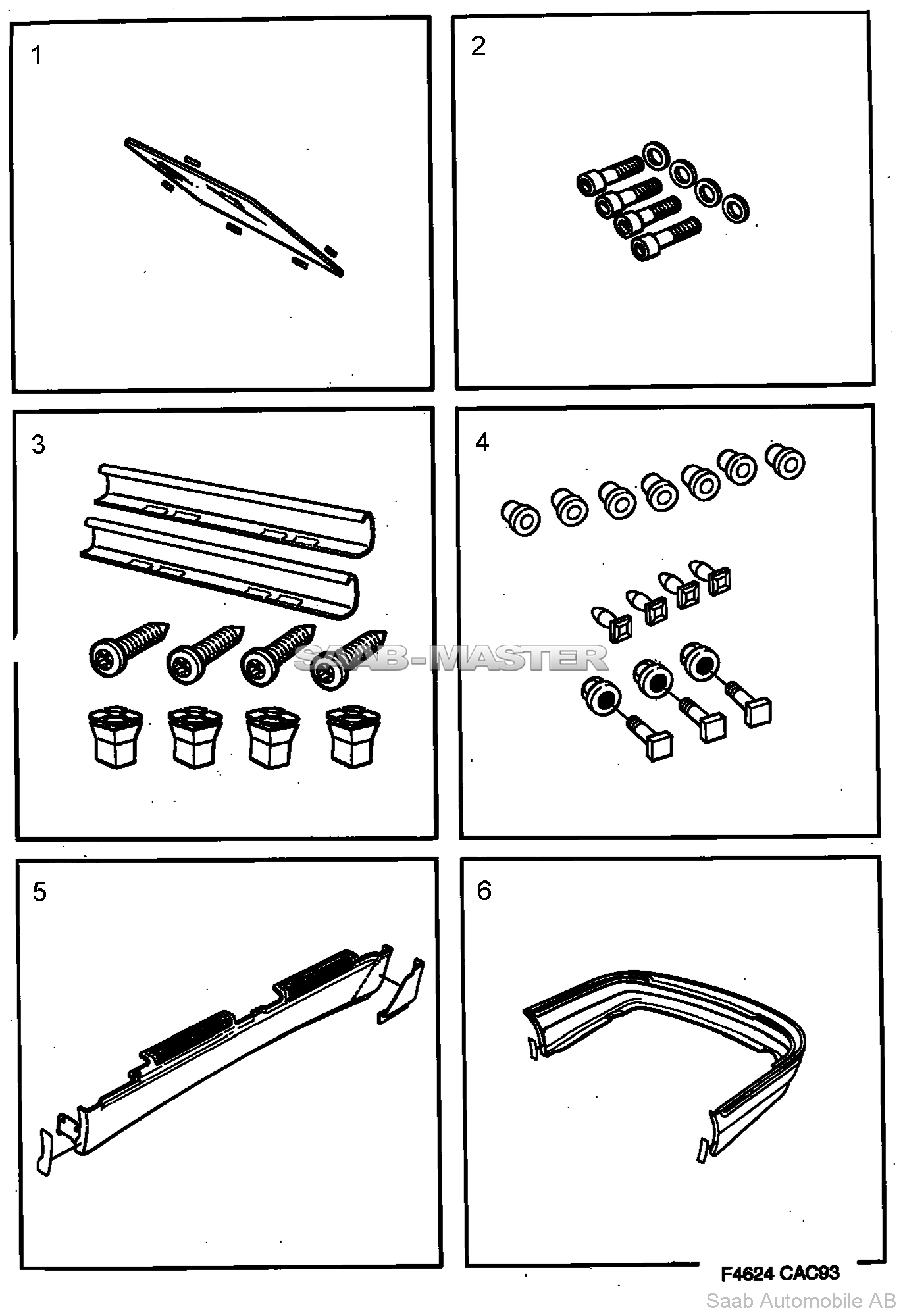 1

2

3

4

SAAB-MASTER

5

6

F4624 CAC93

Saab Automobile AB