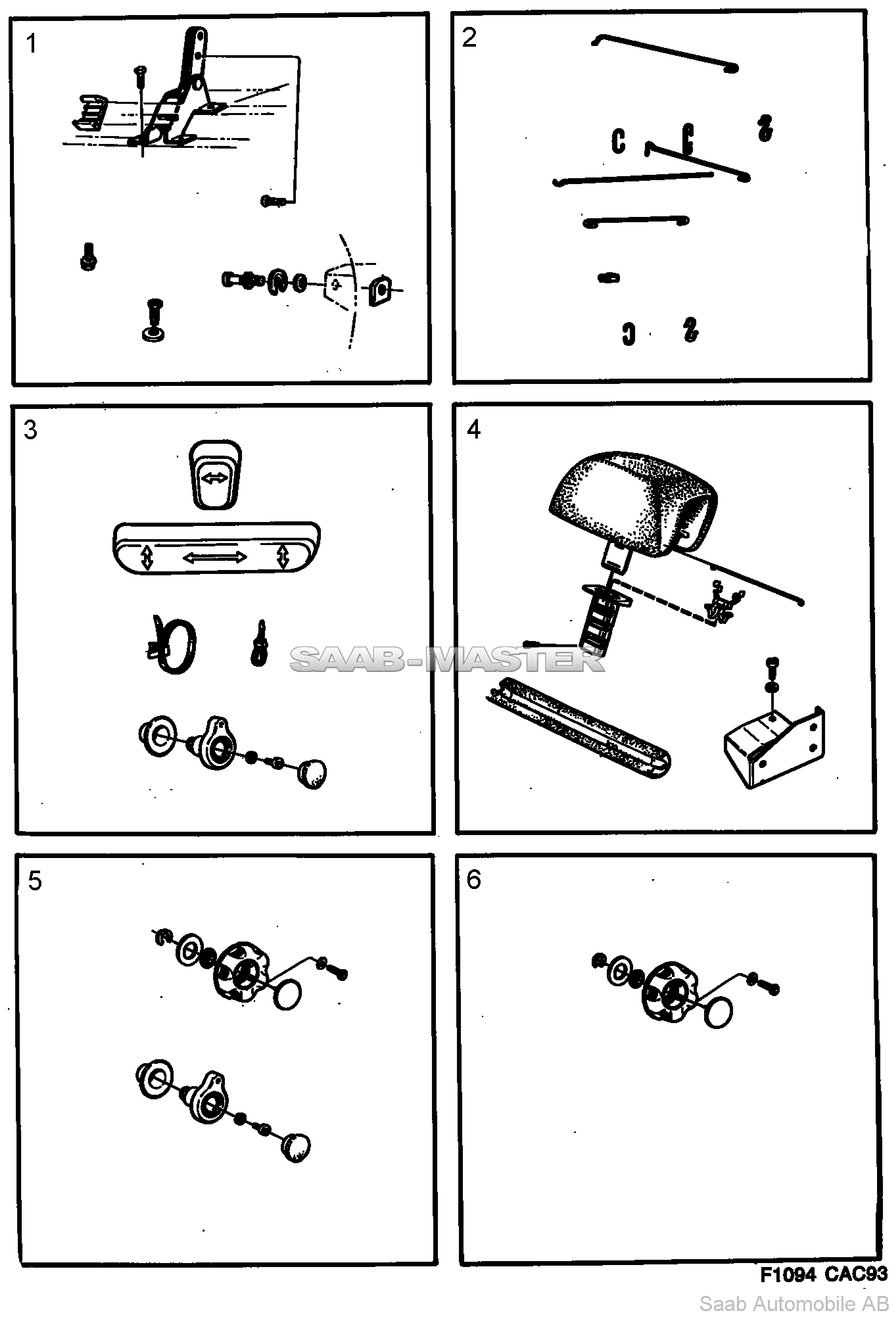 1

2

3

4

SAAB-MASTER

5

6

F1094 CAC93

Saab Automobile AB