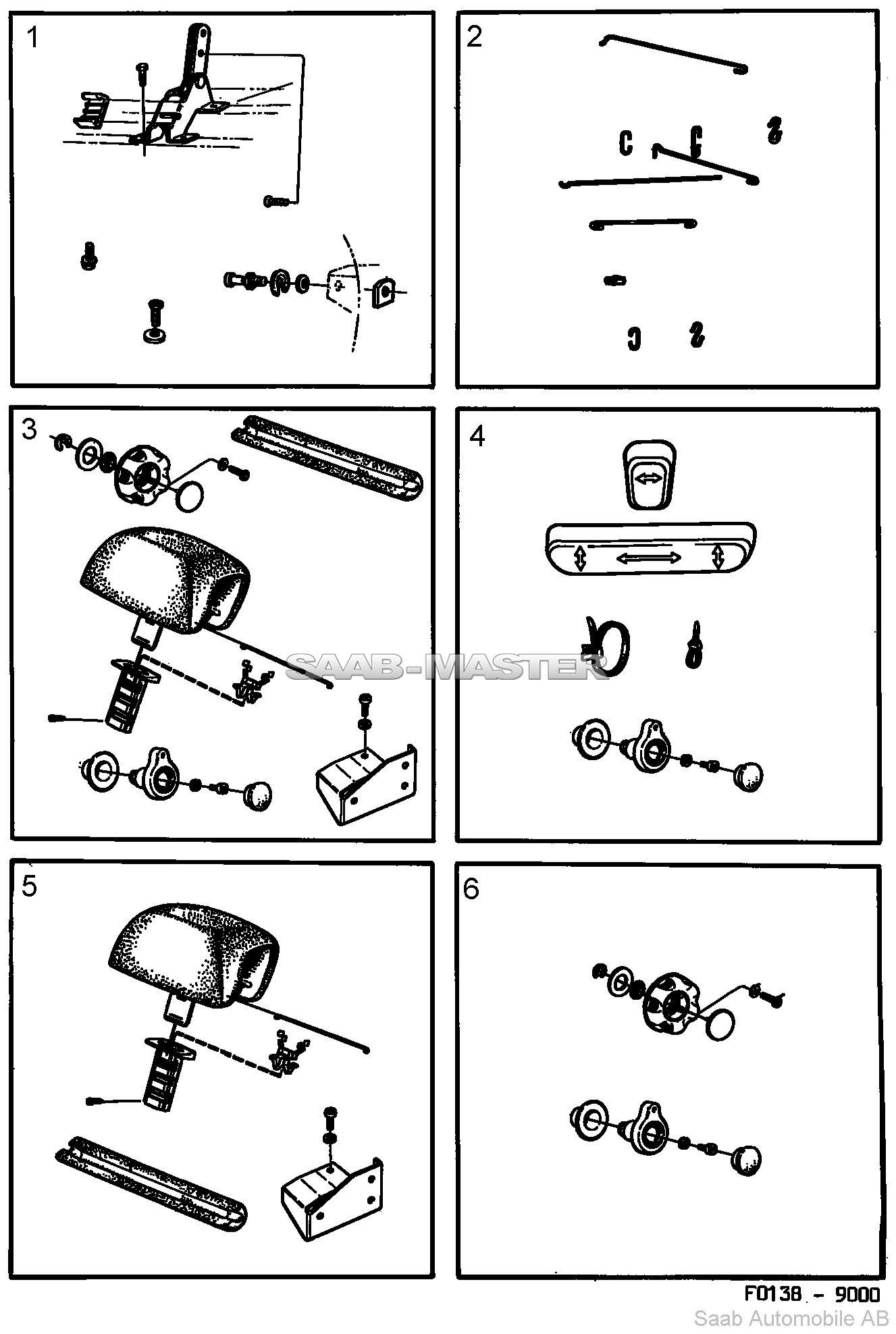 1

2

3

4

SAAB-MASTER

5

6

F0138 - 9000

Saab Automobile AB