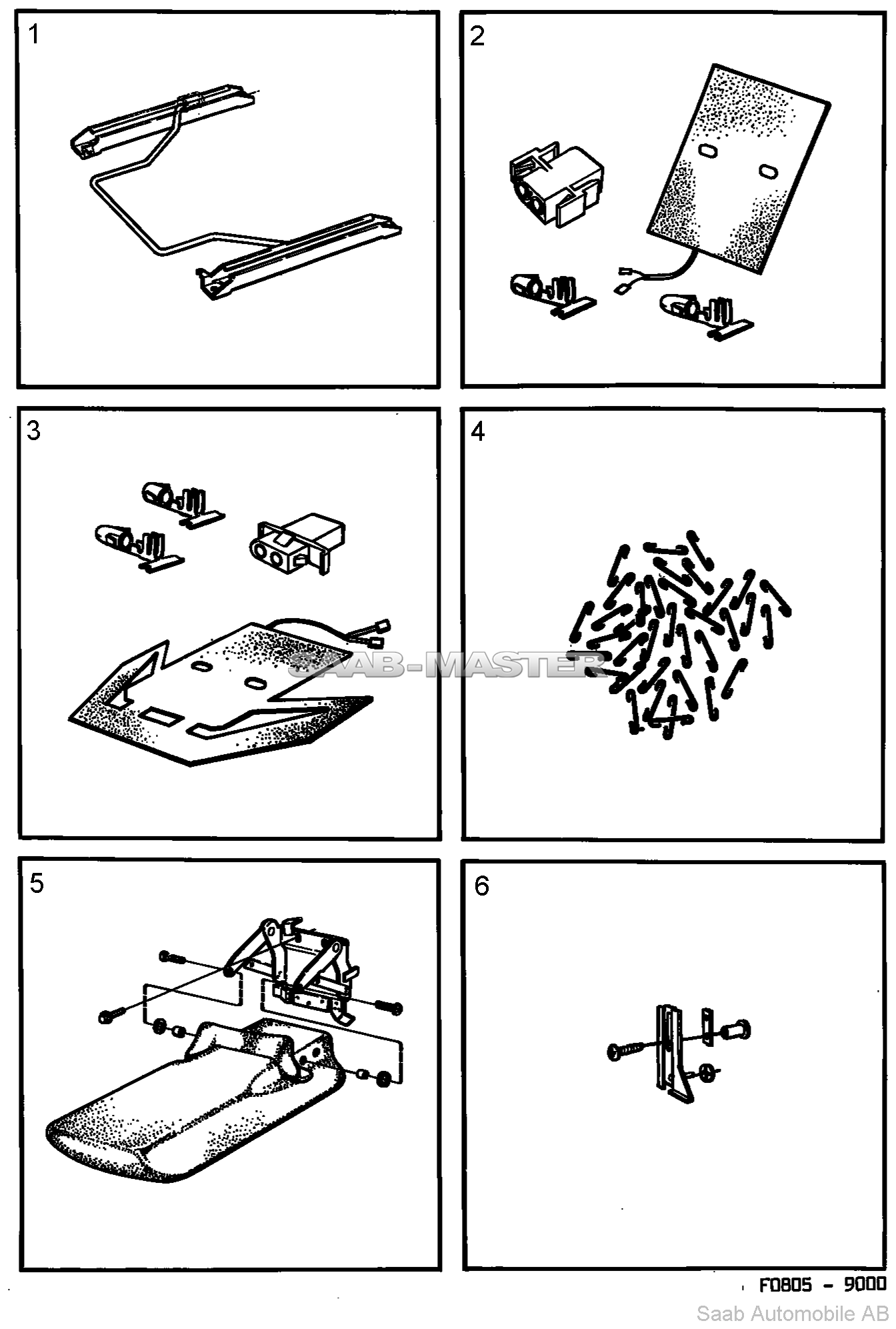 1

2

3

4

SAAB-MASTER

5

6

F0805 - 9000

Saab Automobile AB