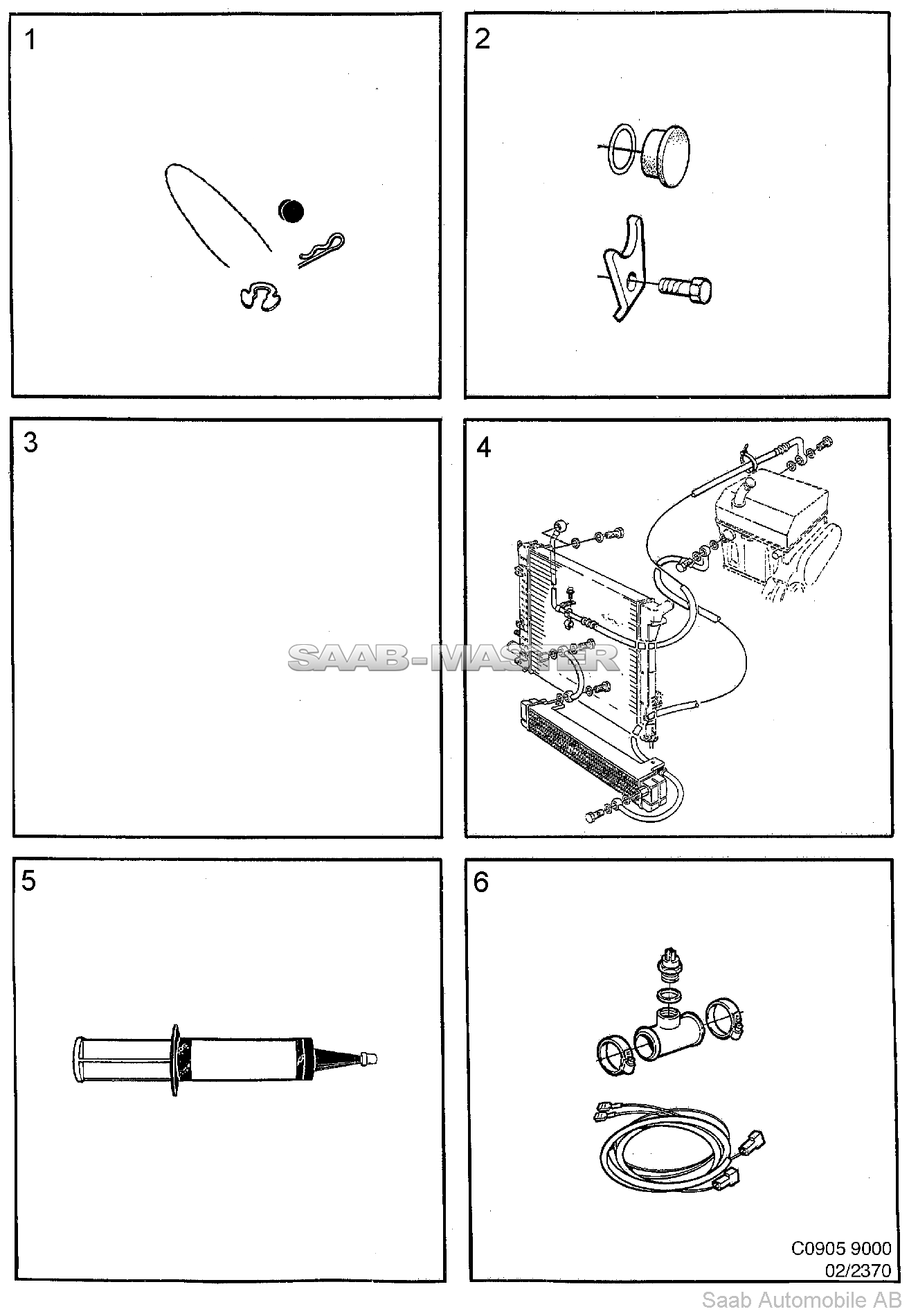 1

2

3

4

SAAB-MASTER

5

6

C0905 9000
02/2370

Saab Automobile AB