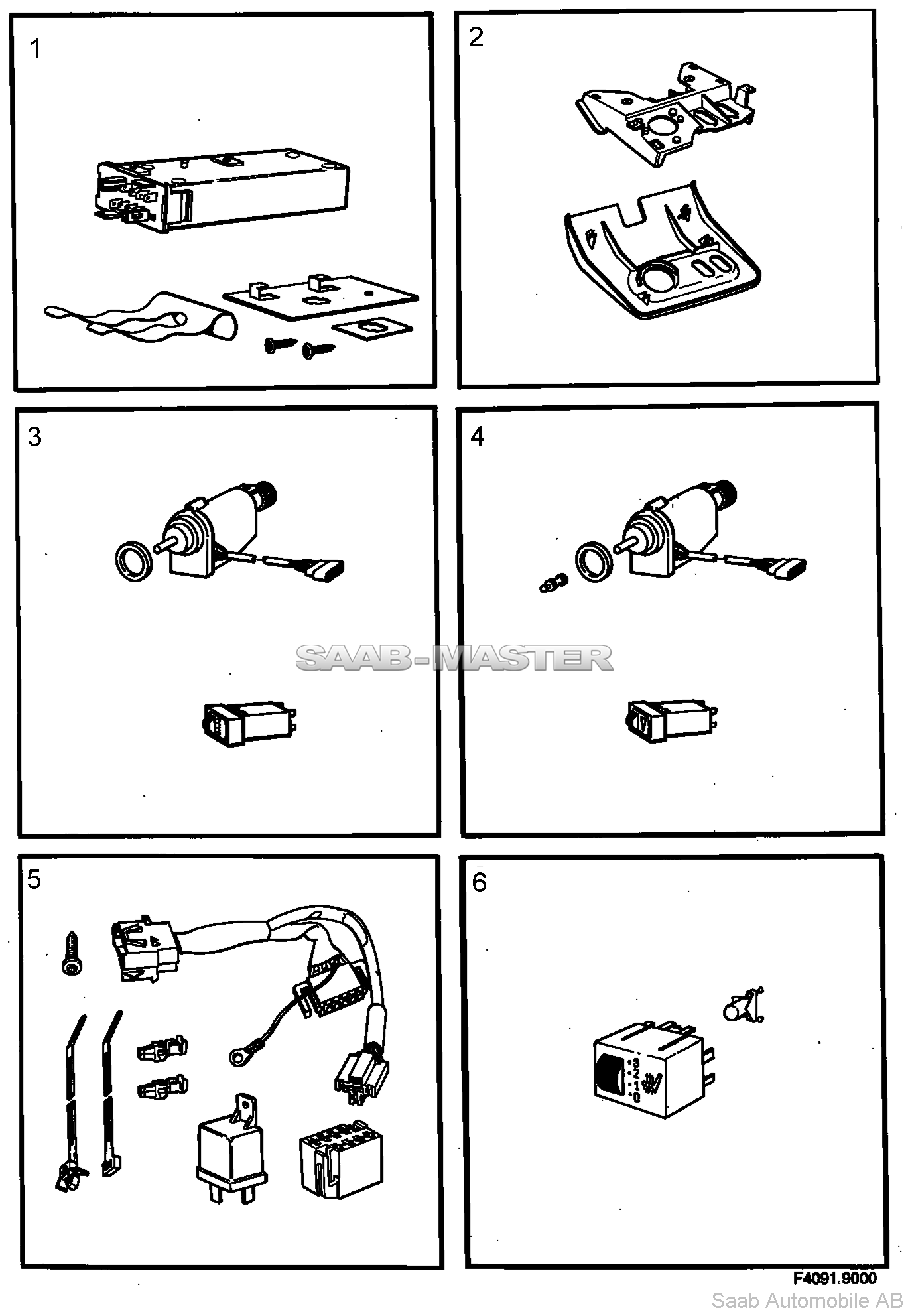 1

2

3

4

SAAB-MASTER

5

6

3
2
1
0

F4091.9000

Saab Automobile AB