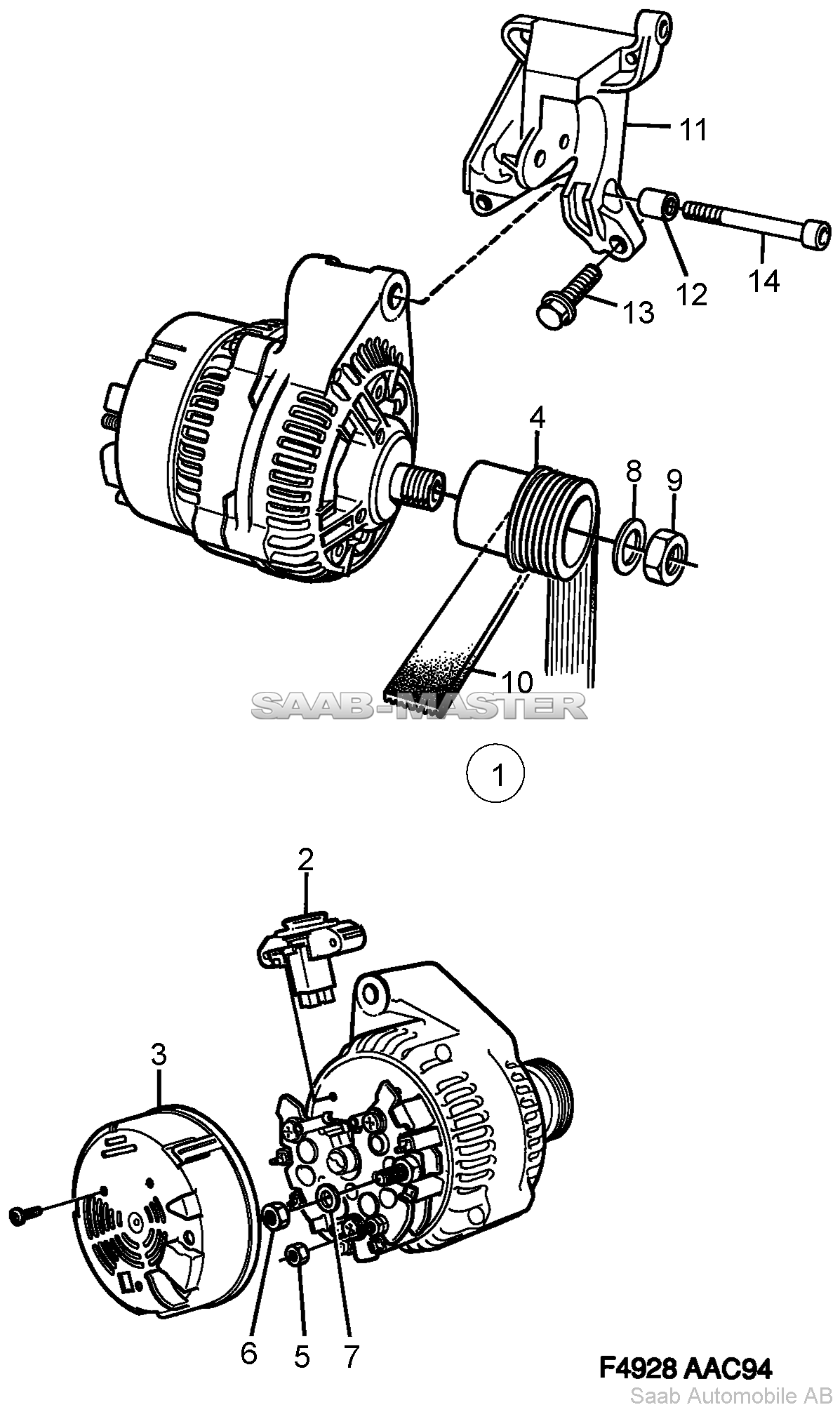 11
12
14
13
4
8
9
10
SAAB-MASTER
1
2
3
6
5
7
F4928 AAC94
Saab Automobile AB