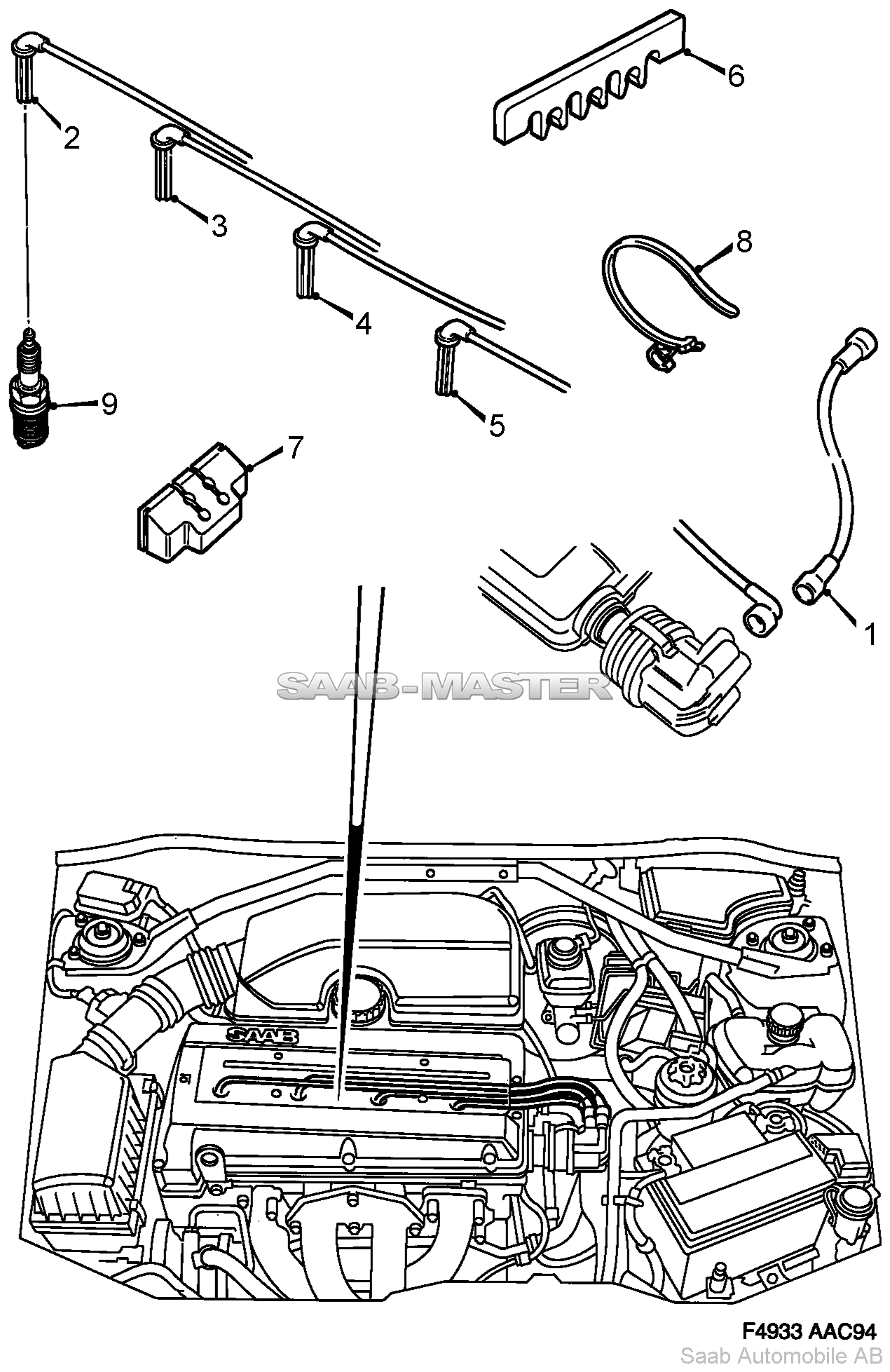 6
2
3
8
4
9
5
7
1
SAAB-MASTER
SAAB
F4933 AAC94
Saab Automobile AB