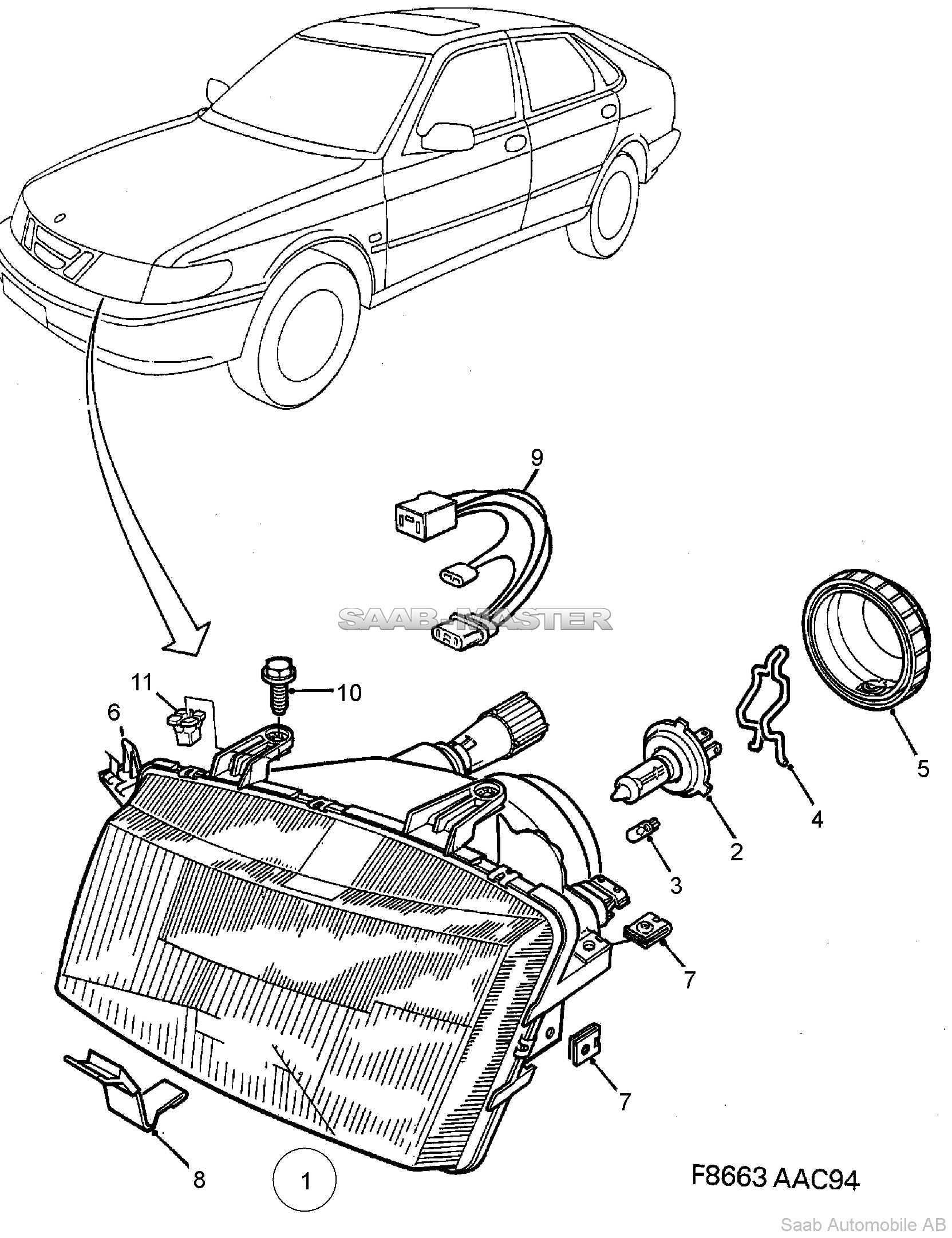 9

SAAB-MASTER

11

10

6

5

4

2

3

7

7

8

1

F8663 AAC94

Saab Automobile AB