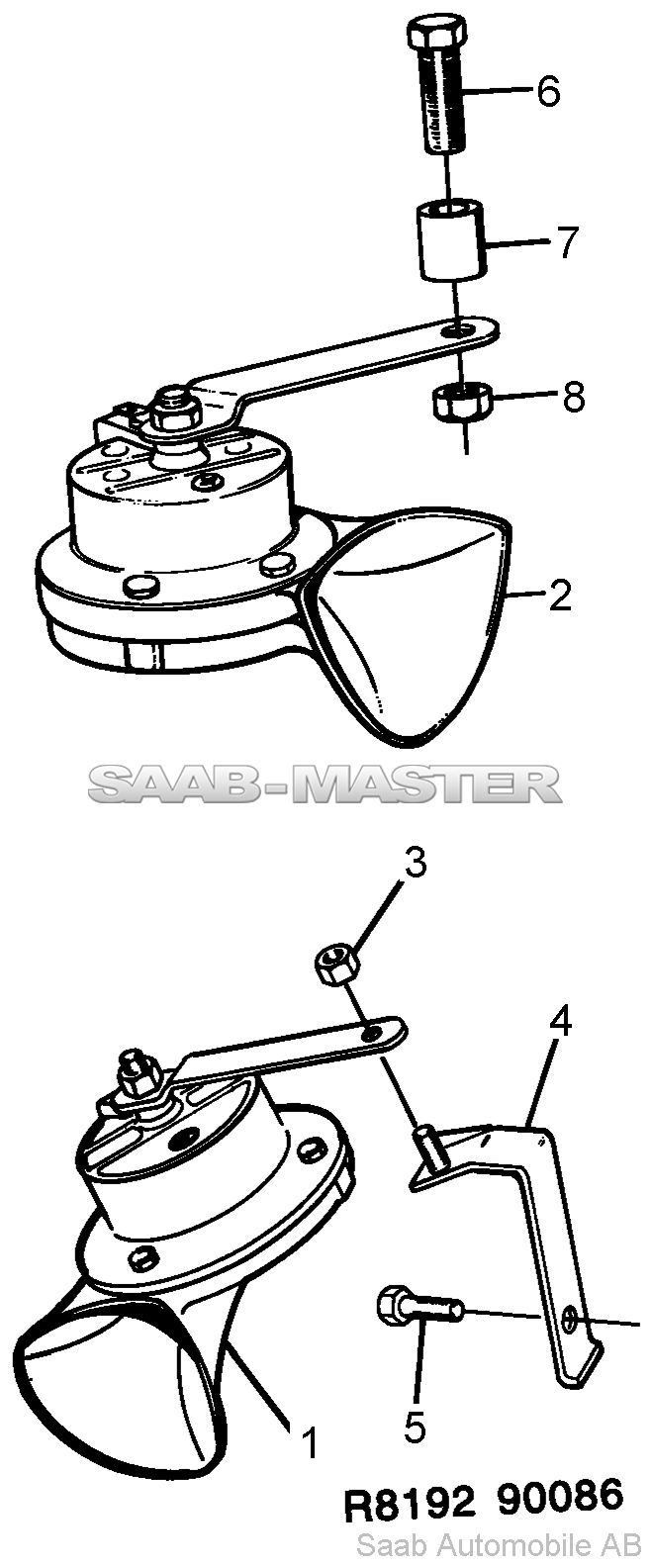 6
7
8
2
SAAB-MASTER
3
4
5
1
R8192 90086
Saab Automobile AB