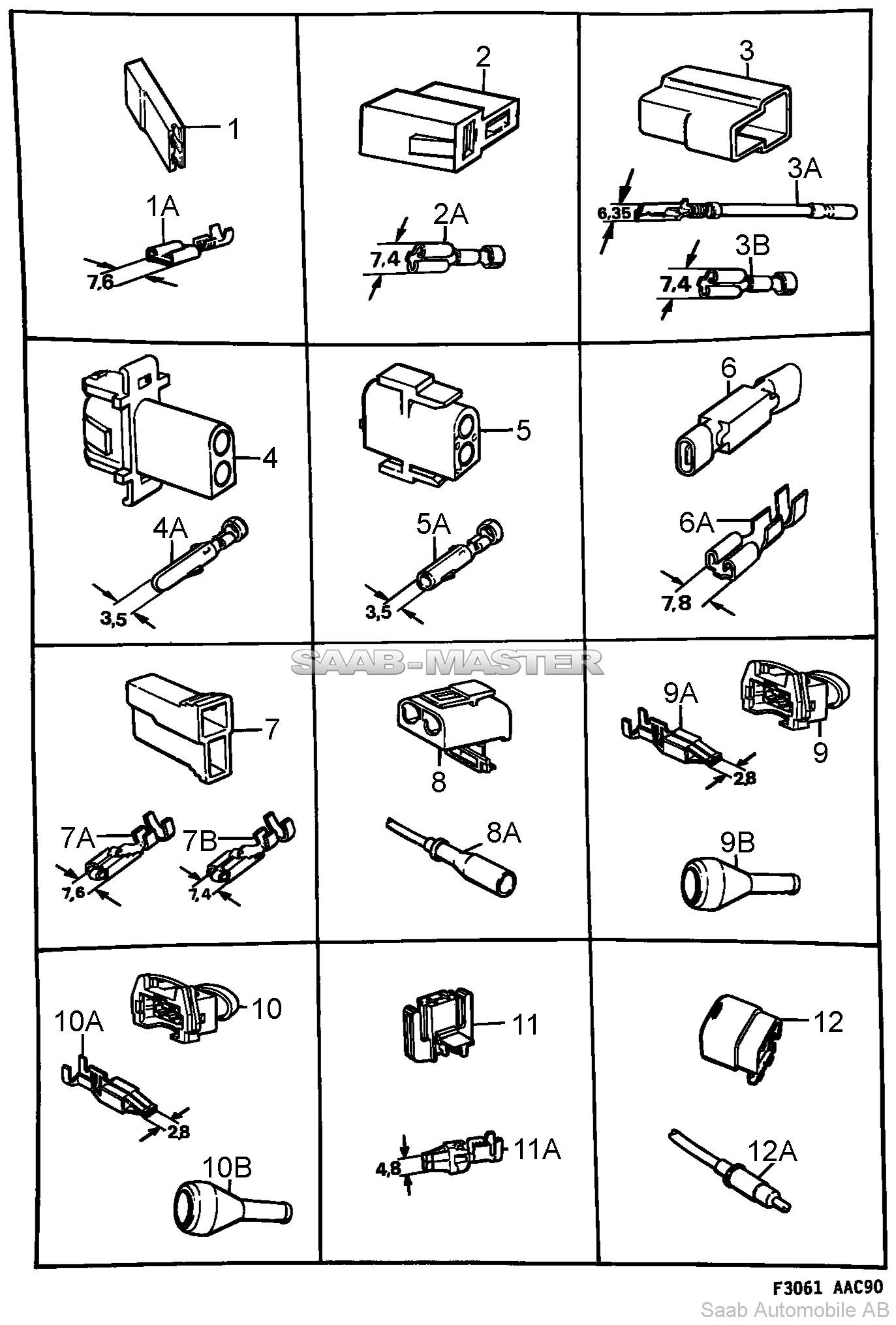 1
1A
7,6
2
2A
7,4
3
3A
6,35
3B
7,4
4
4A
3,5
5
5A
3,5
6
6A
7,8
SAAB-MASTER
7
7A
7,6
7B
7,4
8
8A
9A
9
2,8
9B
10
10A
2,8
10B
11
11A
4,8
12
12A
F3061 AAC90
Saab Automobile AB