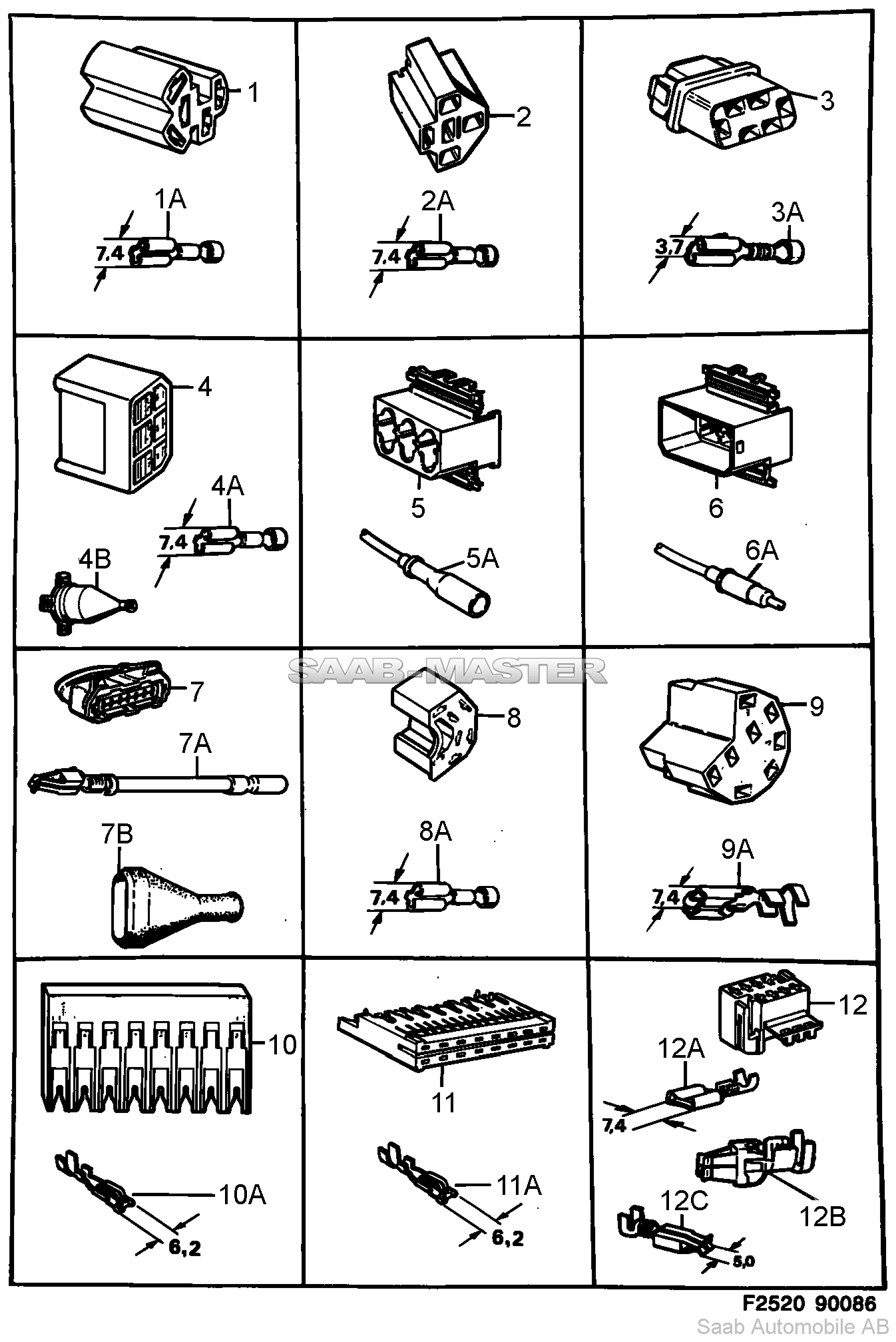 1
1A
7.4
2
2A
7.4
3
3A
3,7
4
4A
7.4
4B
5
5A
6
6A
SAAB-MASTER
7
7A
7B
8
8A
7.4
9
9A
7,4
10
10A
6,2
11
11A
6,2
12
12A
7,4
12B
12C
5,0
F2520 90086
Saab Automobile AB