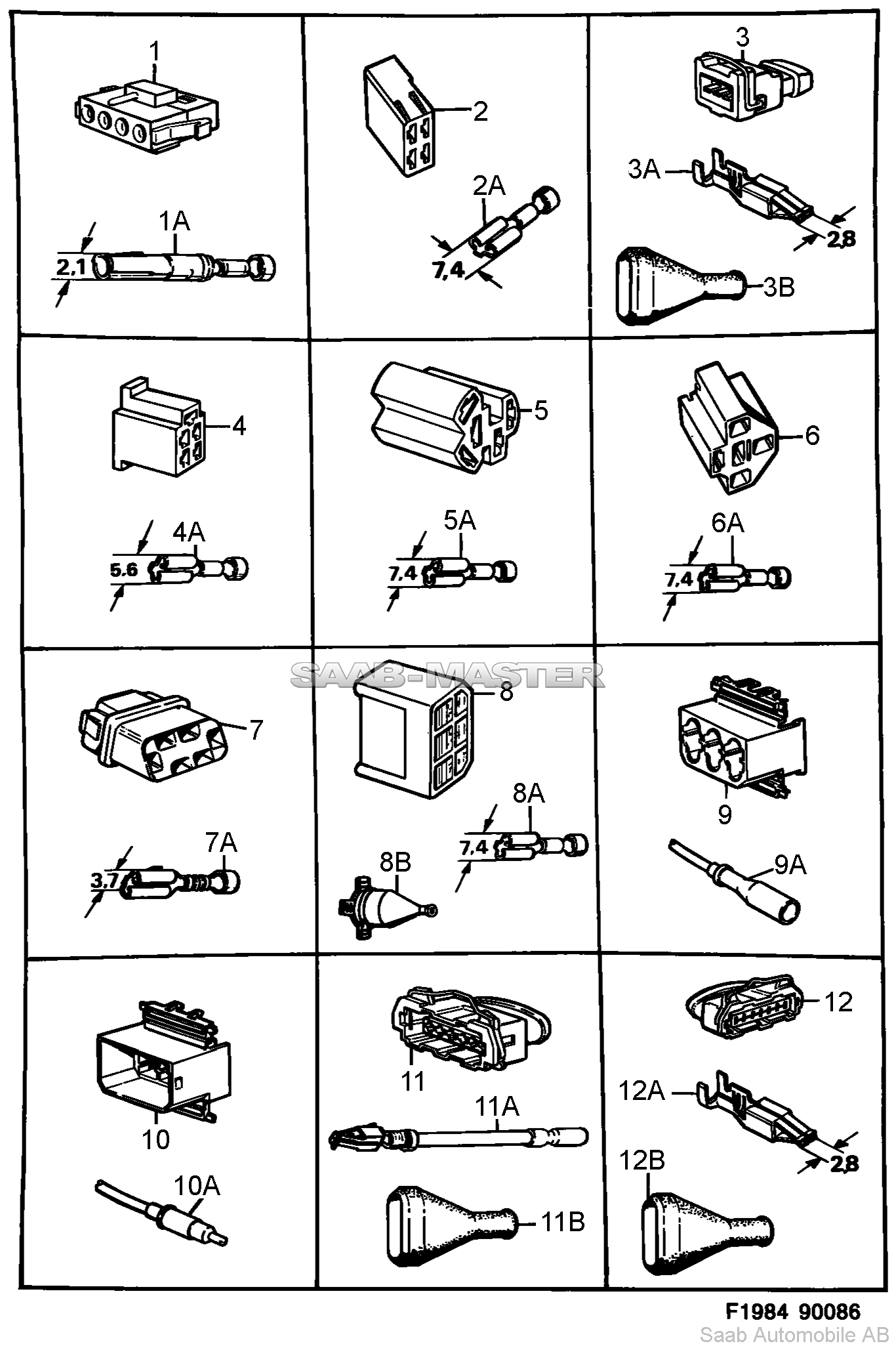 1
1A
2,1
2
2A
7,4
3
3A
2,8
3B
4
4A
5.6
5
5A
7,4
6
6A
7,4
SAAB-MASTER
7
7A
3,7
8
8A
7,4
8B
9
9A
10
10A
11
11A
11B
12
12A
2,8
12B
F1984 90086
Saab Automobile AB