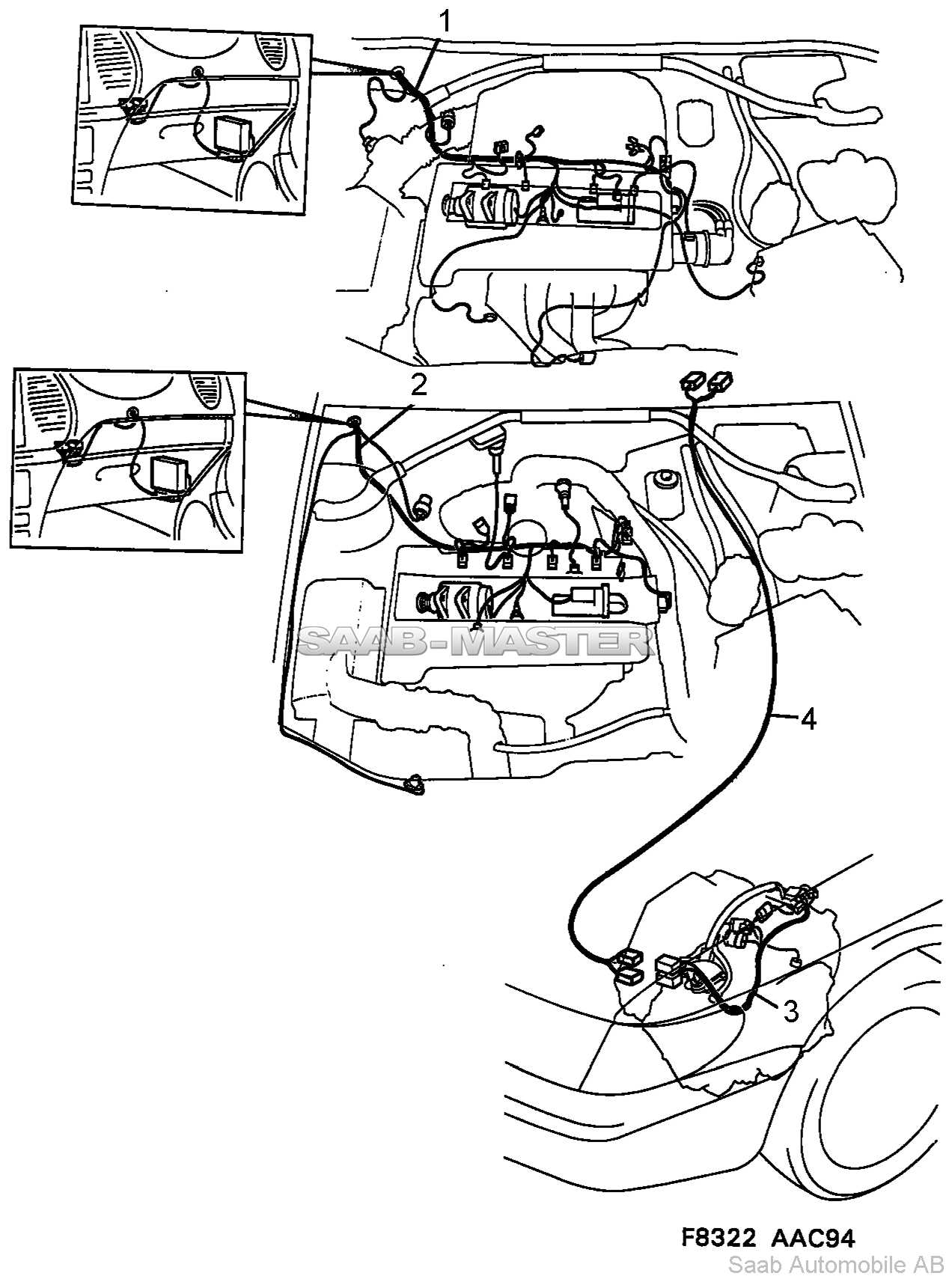 1

2

SAAB-MASTER

4

3

F8322 AAC94
Saab Automobile AB