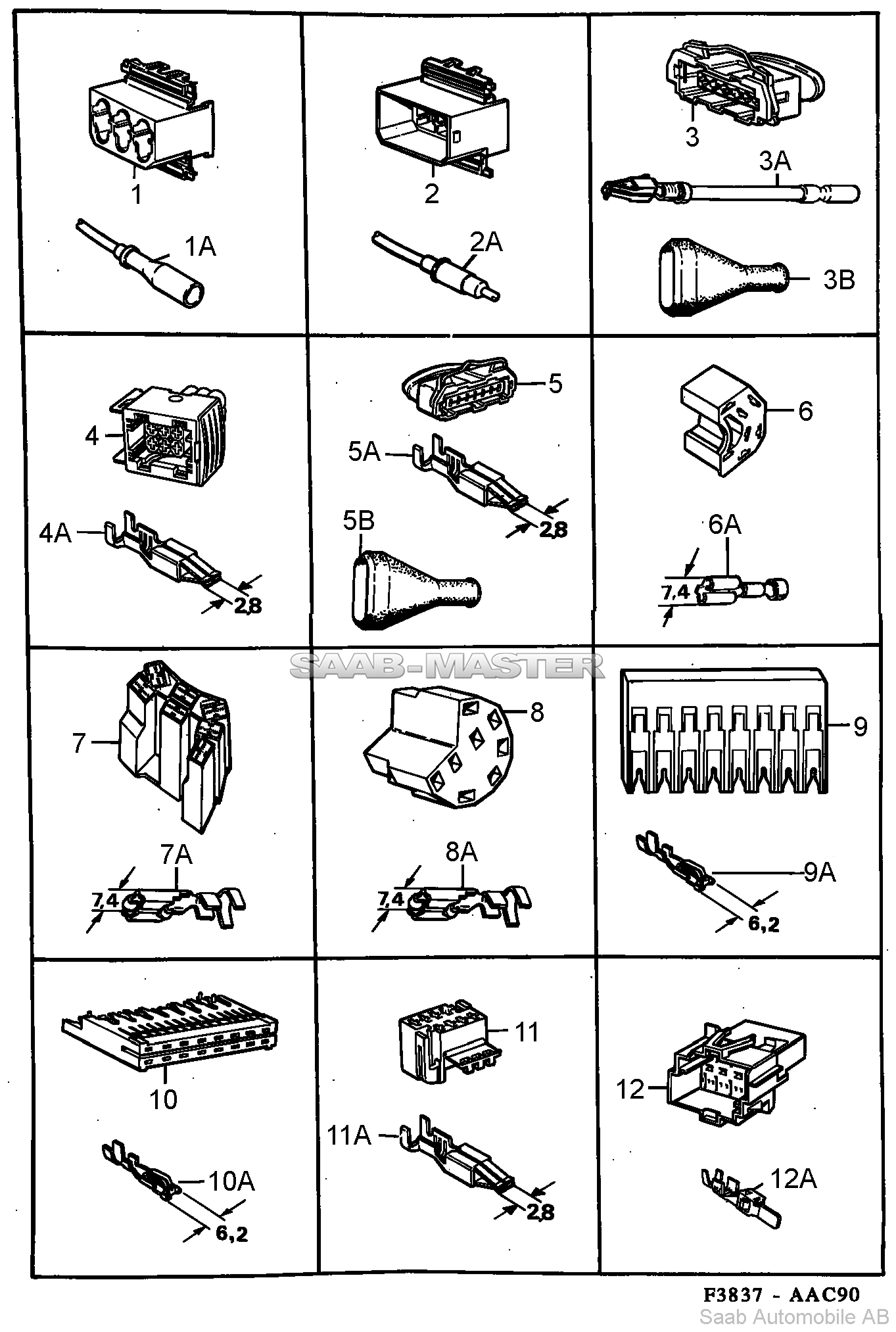 1
1A
2
2A
3
3A
3B
4
4A
2,8
5
5A
2,8
5B
6
6A
7,4
SAAB-MASTER
7
7A
7,4
8
8A
7,4
9
9A
6,2
10
10A
6,2
11
11A
2,8
12
12A
F3837 - AAC90
Saab Automobile AB