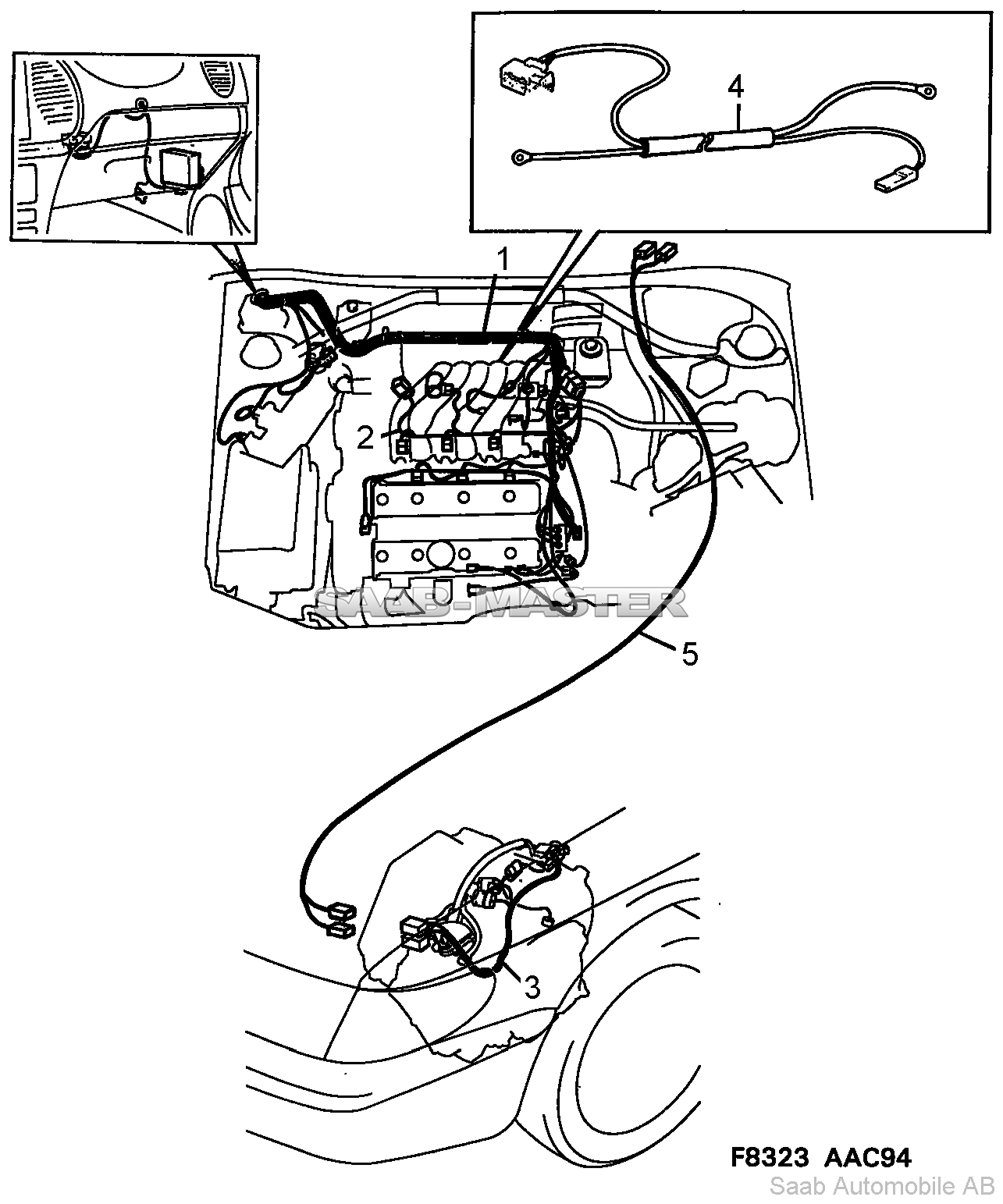 4
1
2
SAAB-MASTER
5
3
F8323 AAC94
Saab Automobile AB