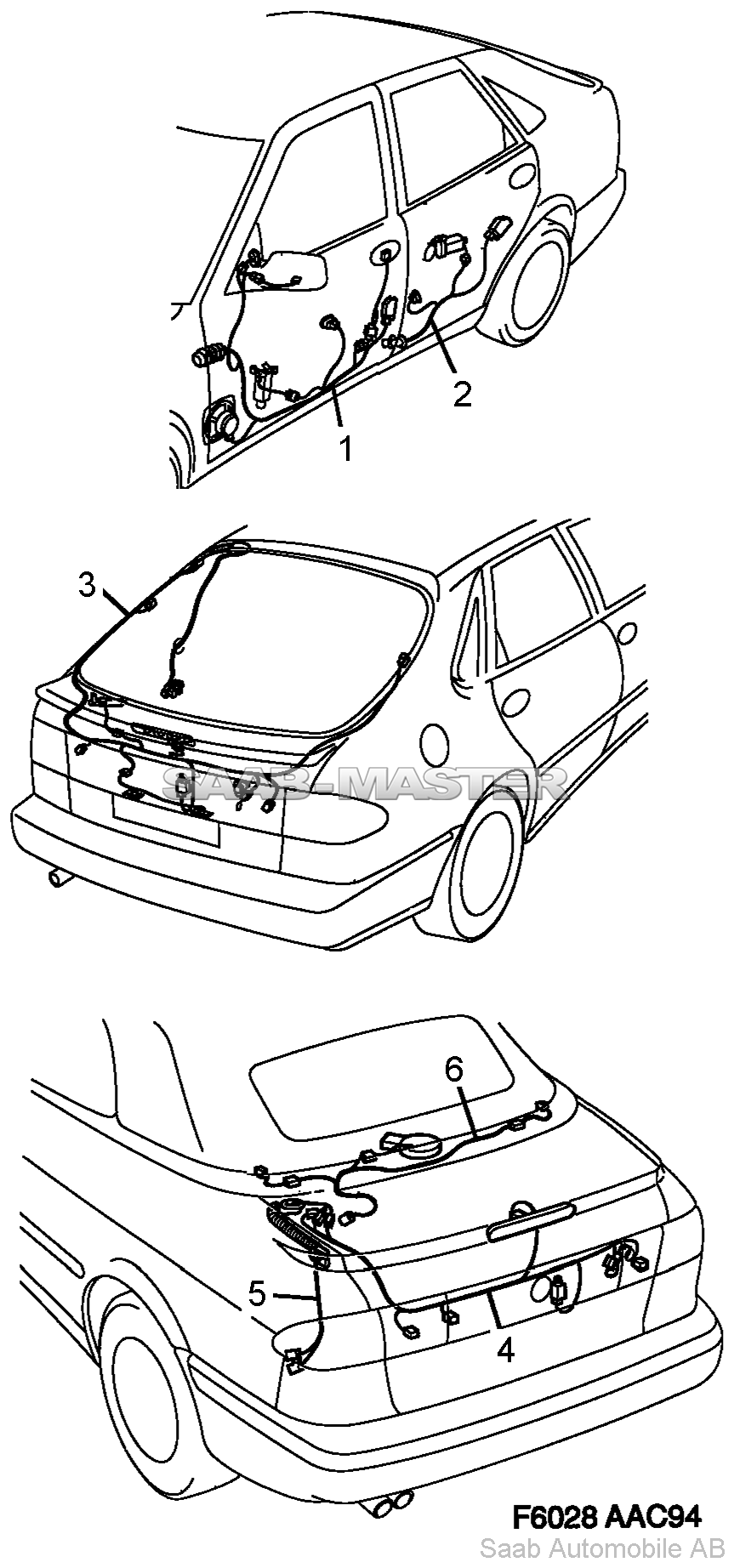 2
1
3
SAAB-MASTER
6
5
4
F6028 AAC94
Saab Automobile AB