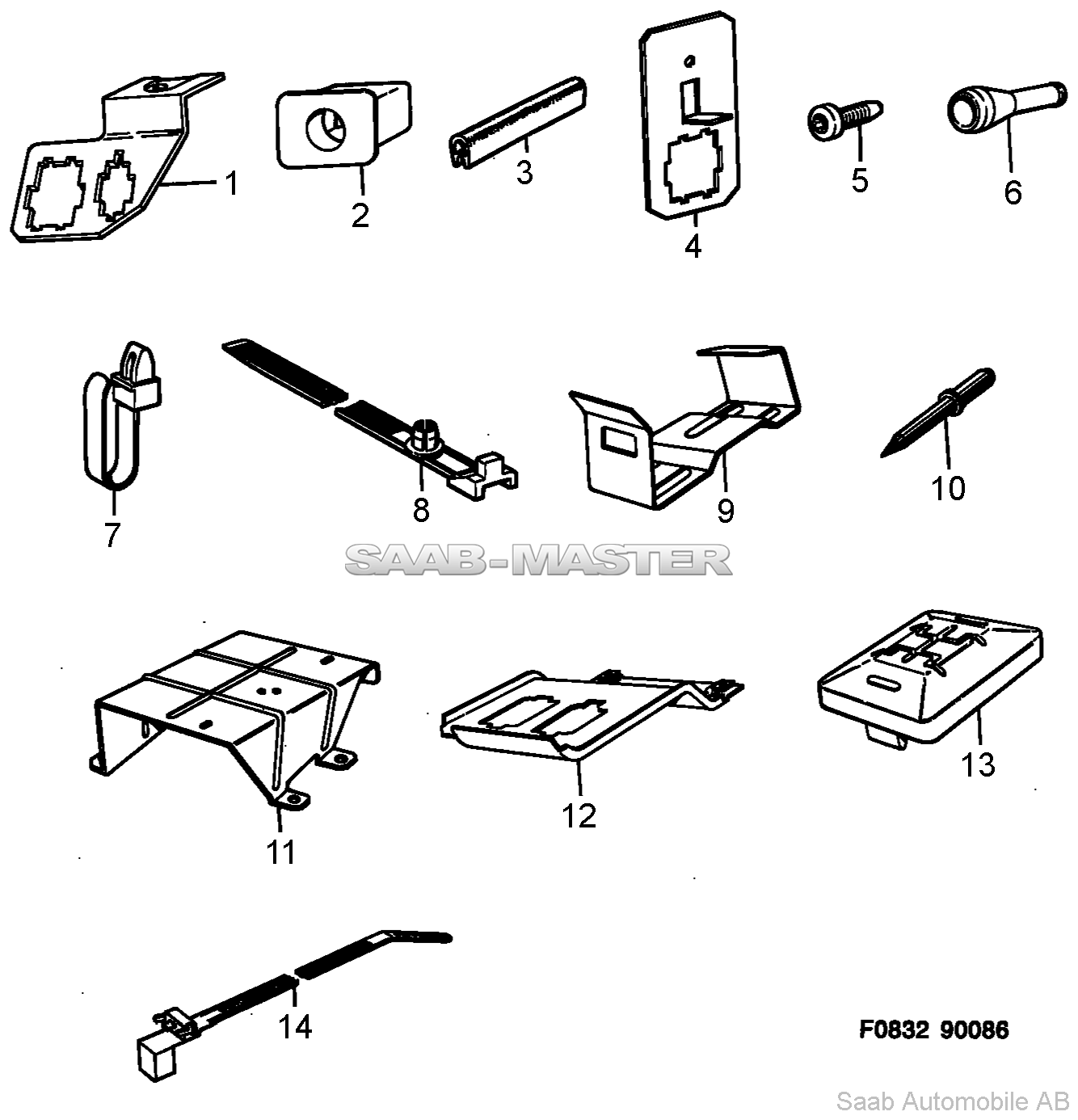 1
2
3
4
5
6
7
8
9
10
SAAB-MASTER
11
12
13
14
F0832 90086
Saab Automobile AB