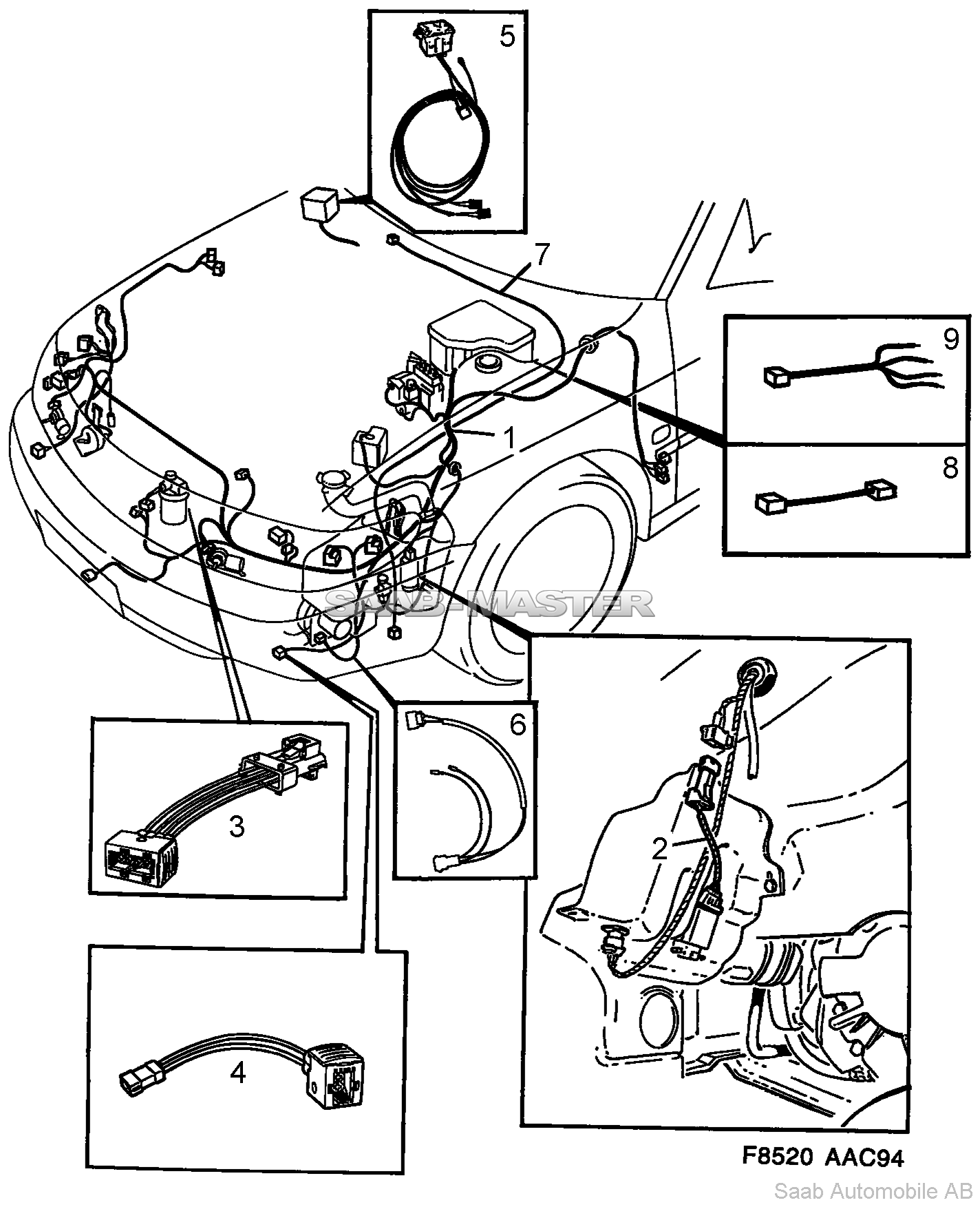 5

7

9

1

8

SAAB-MASTER

6

3

2

4

F8520 AAC94

Saab Automobile AB