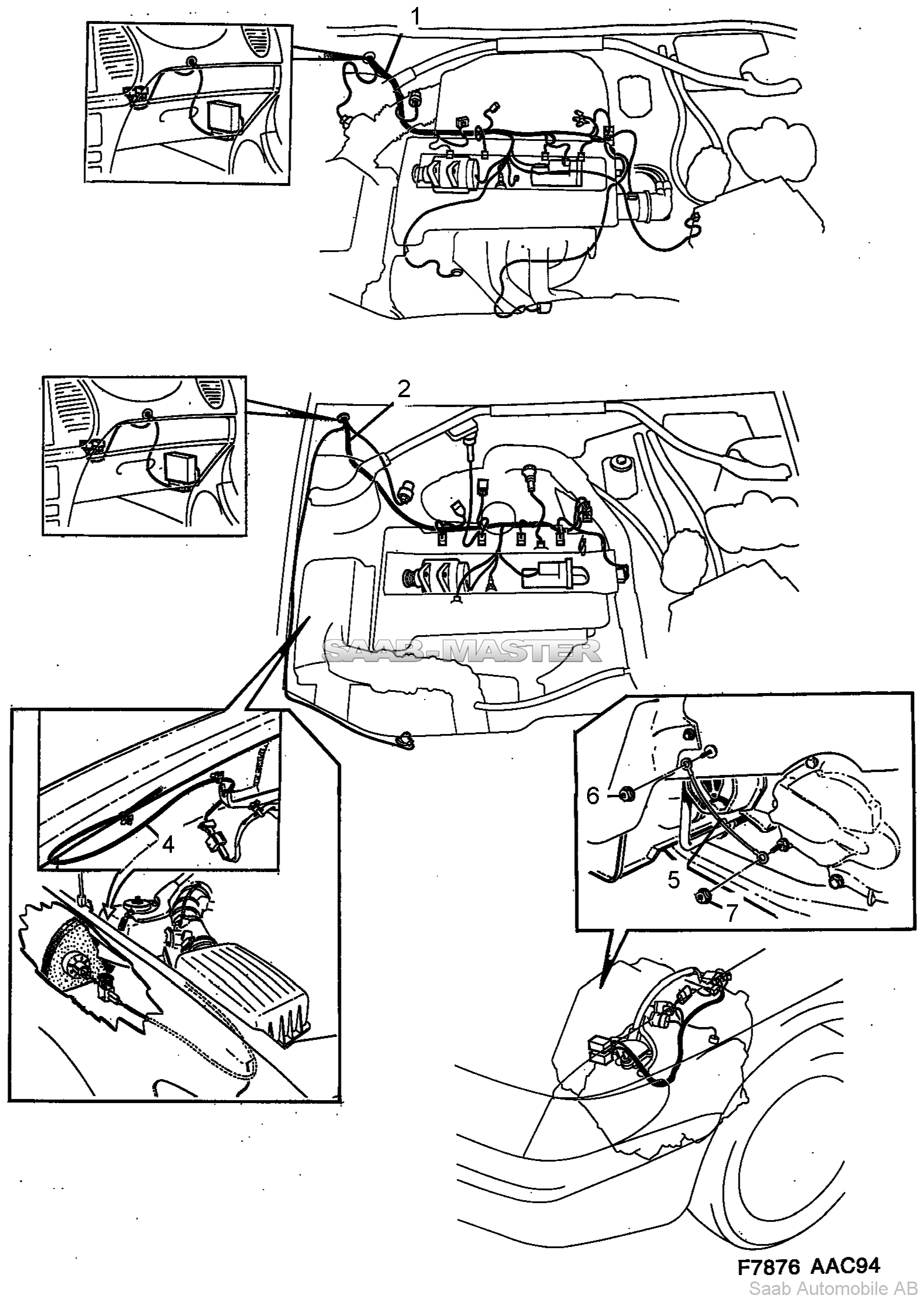 1

2

SAAB-MASTER

4

6

5

7

F7876 AAC94

Saab Automobile AB