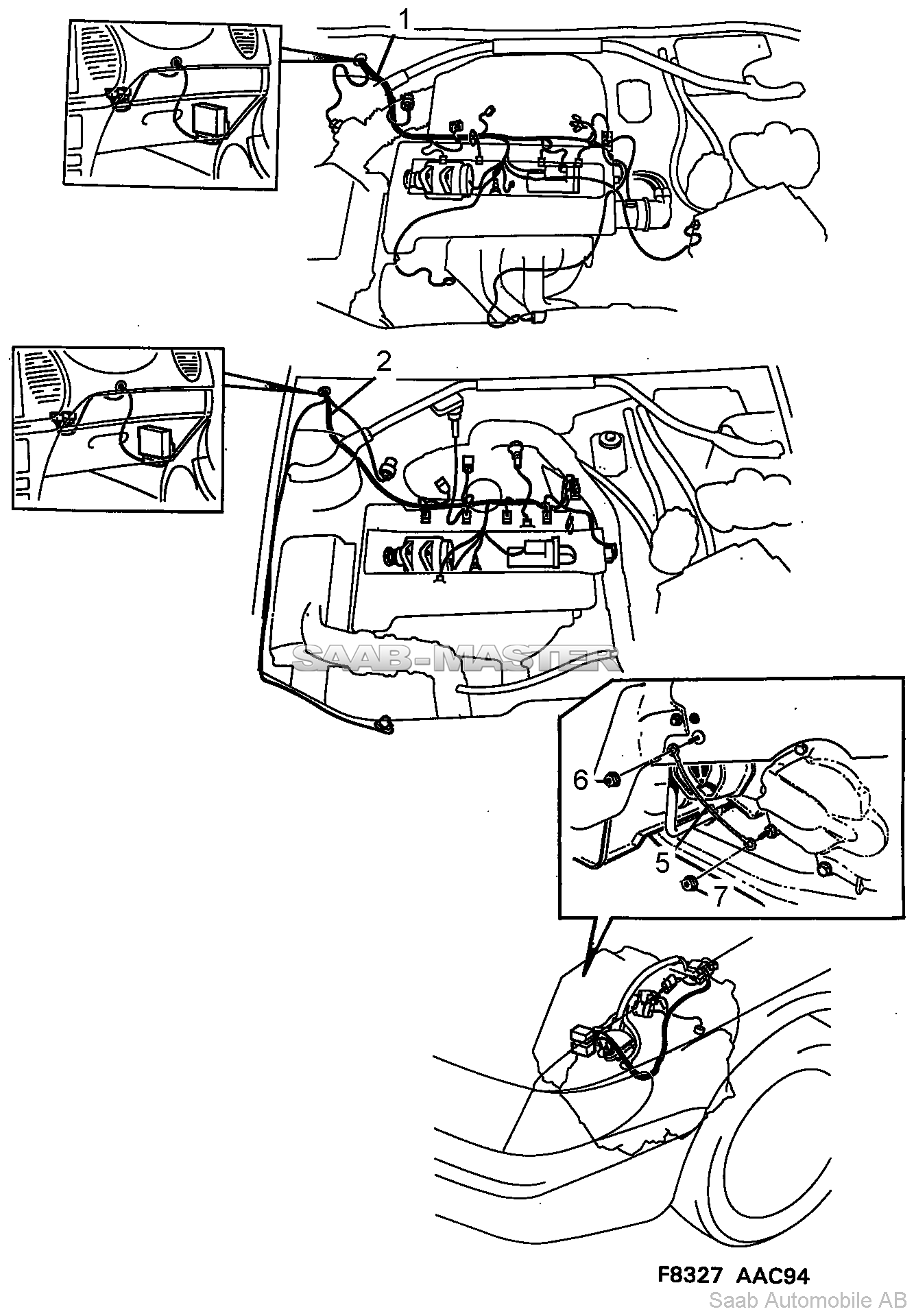 1

2

SAAB-MASTER

6

5

7

F8327 AAC94

Saab Automobile AB