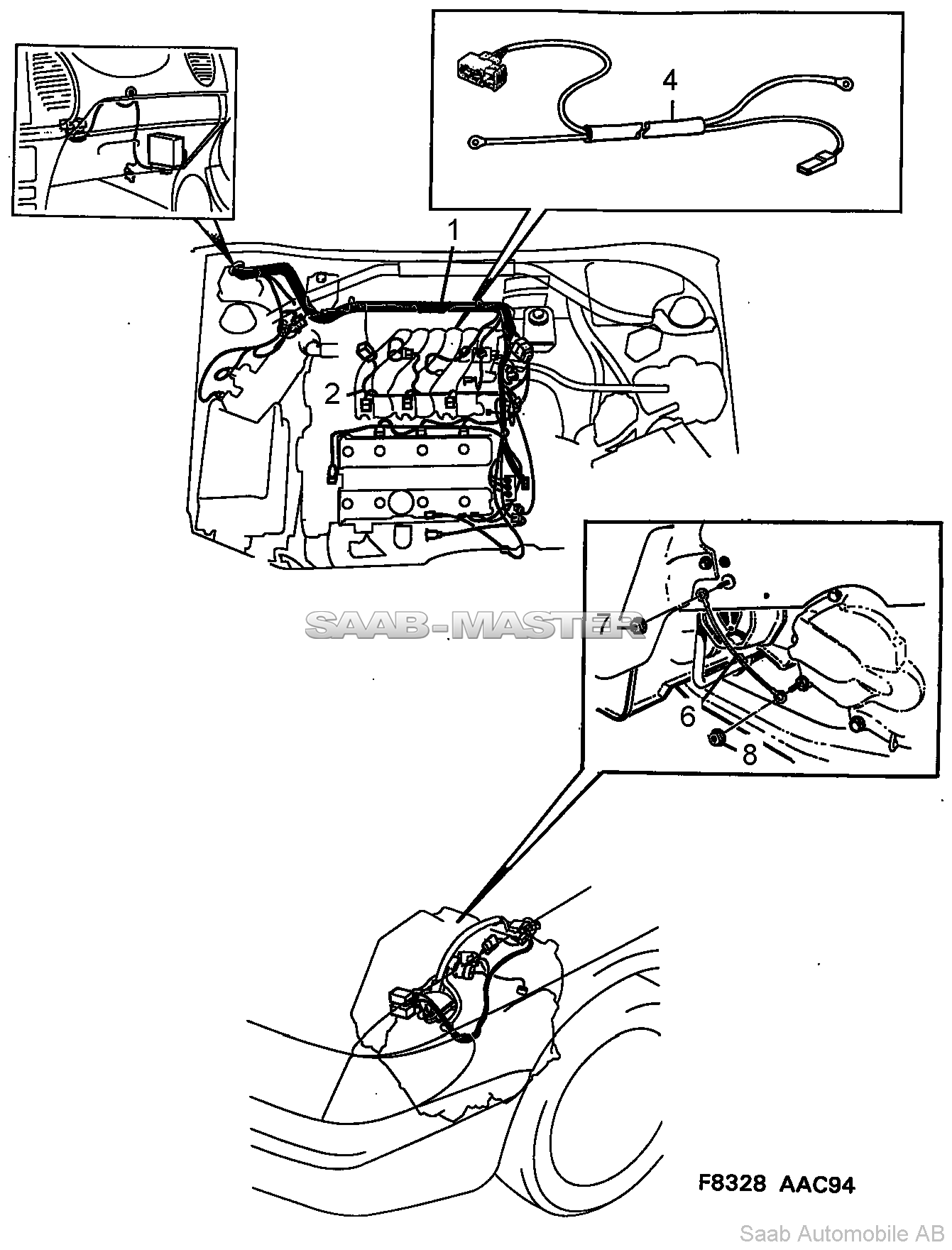 4

1

2

SAAB-MASTER

7

6

8

F8328 AAC94

Saab Automobile AB