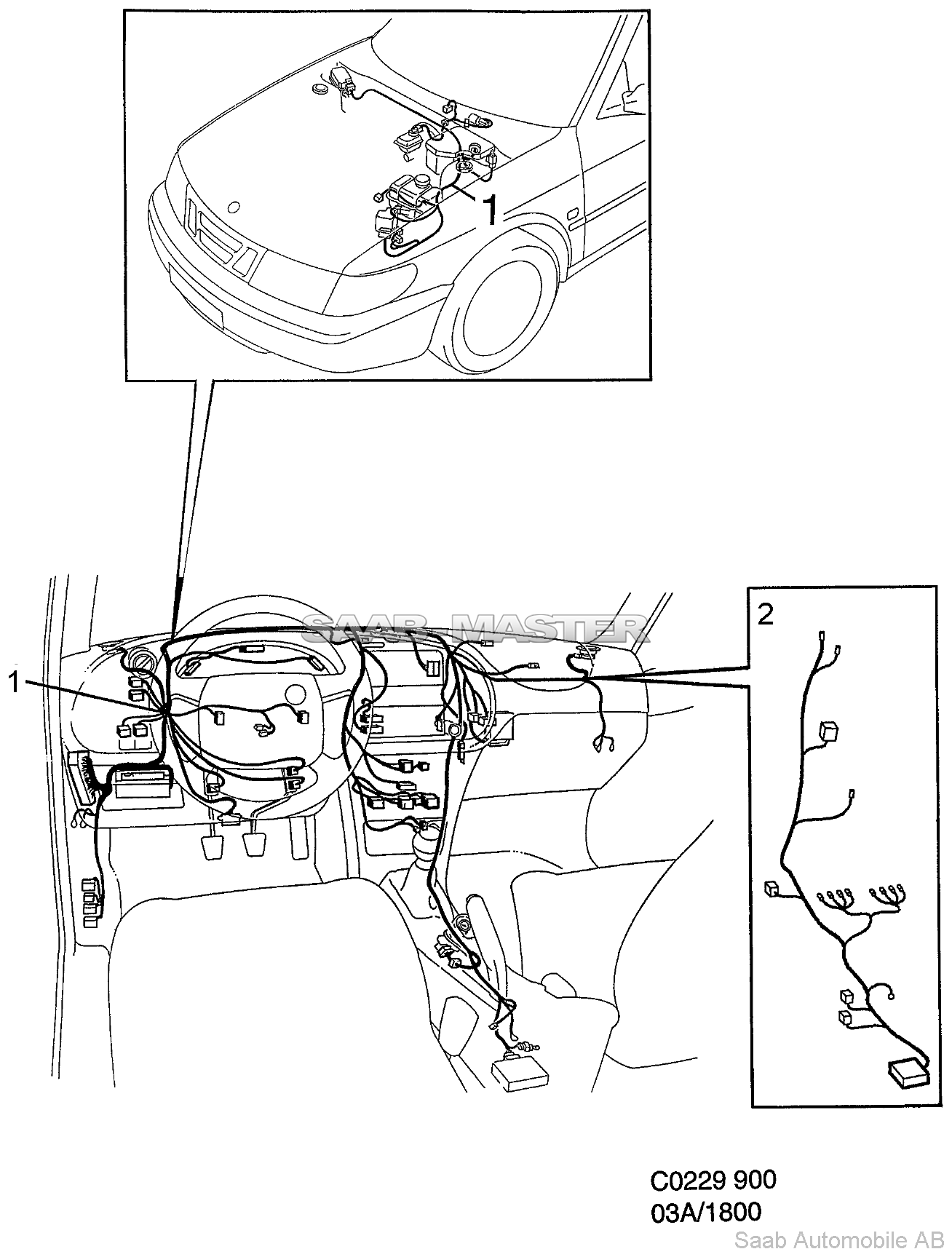 1

SAAB MASTER

1

2

C0229 900
03A/1800

Saab Automobile AB