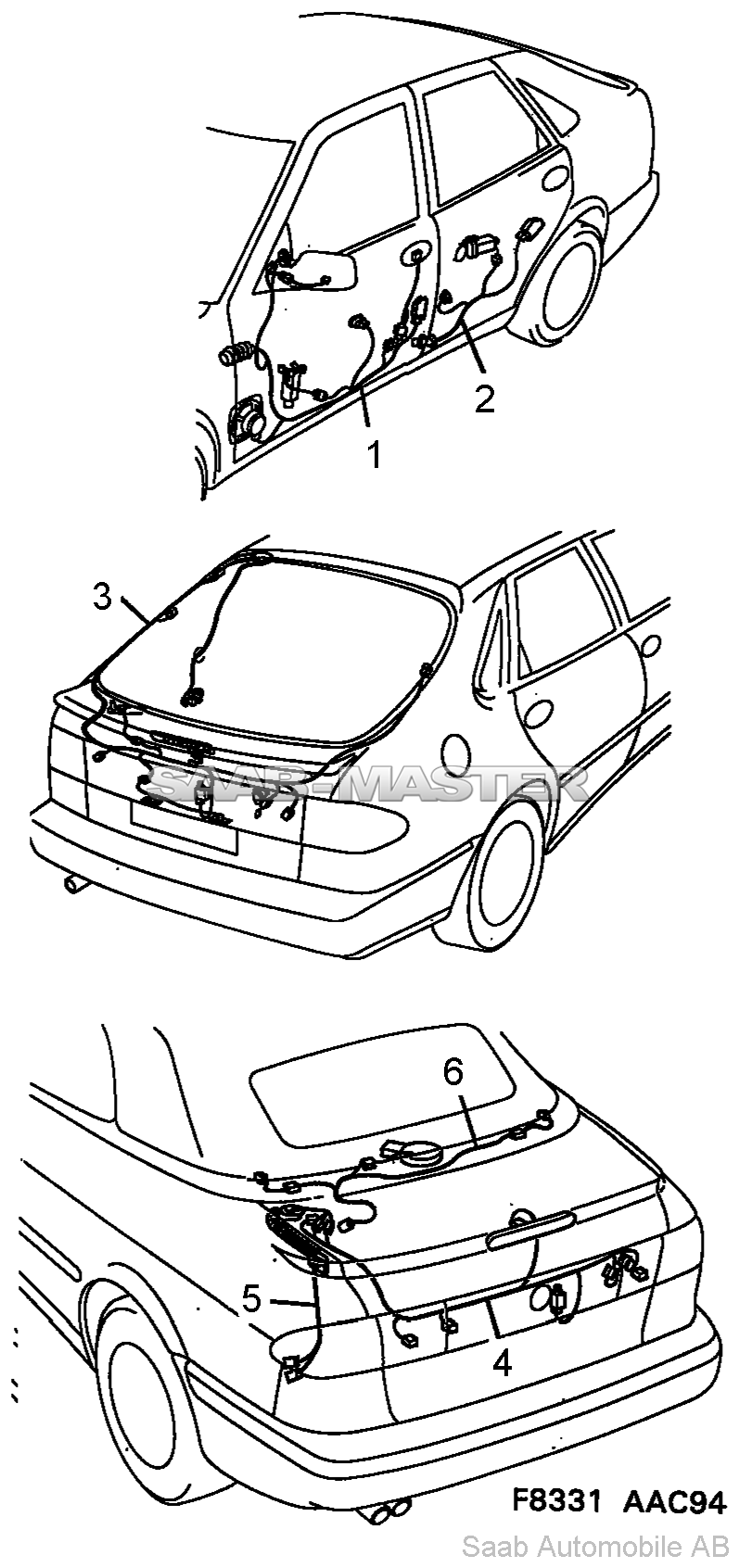 2
1
3
SAAB-MASTER
6
5
4
F8331 AAC94
Saab Automobile AB