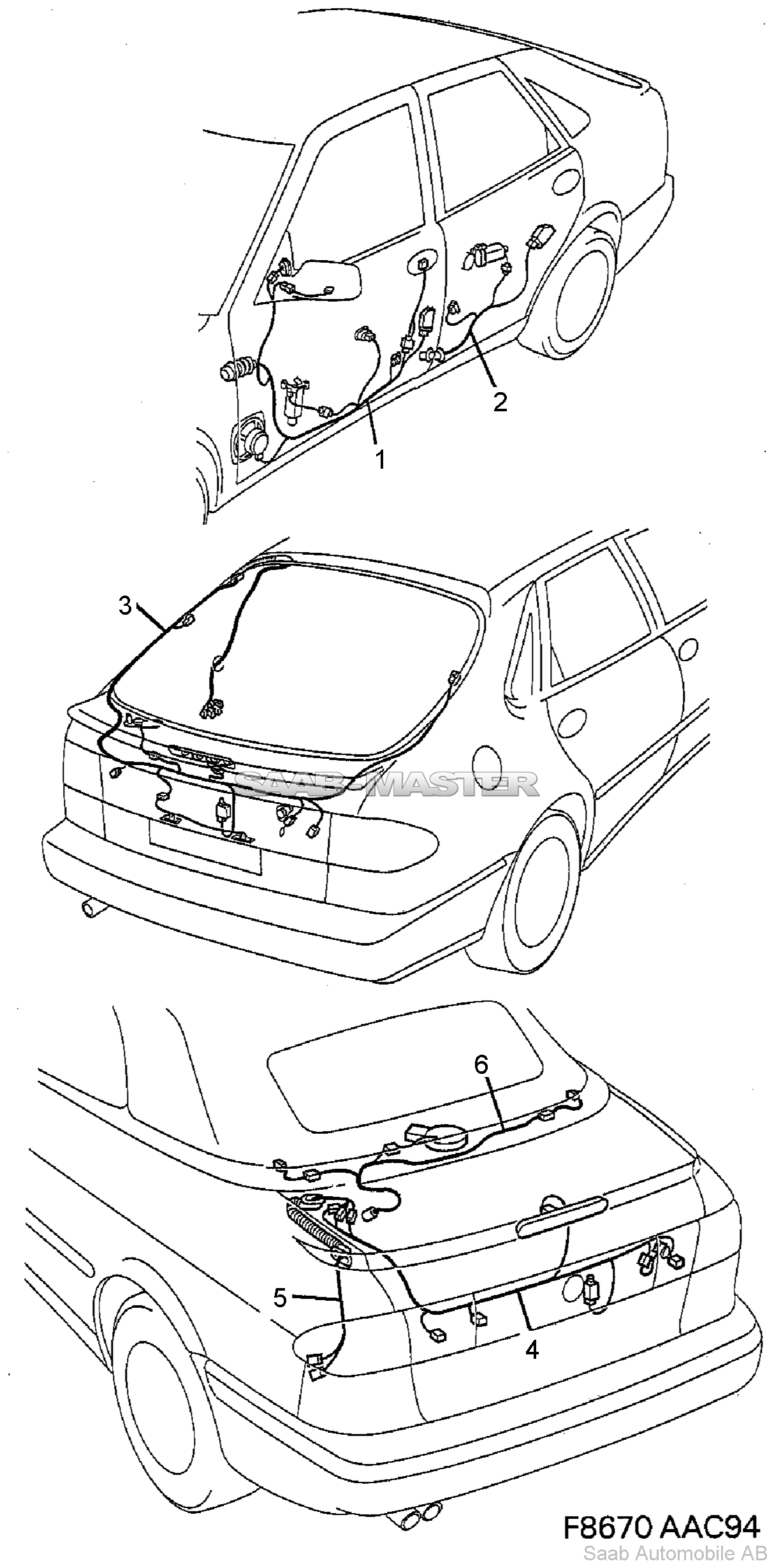 2

1

3

SAAB-MASTER

6

5

4

F8670 AAC94
Saab Automobile AB