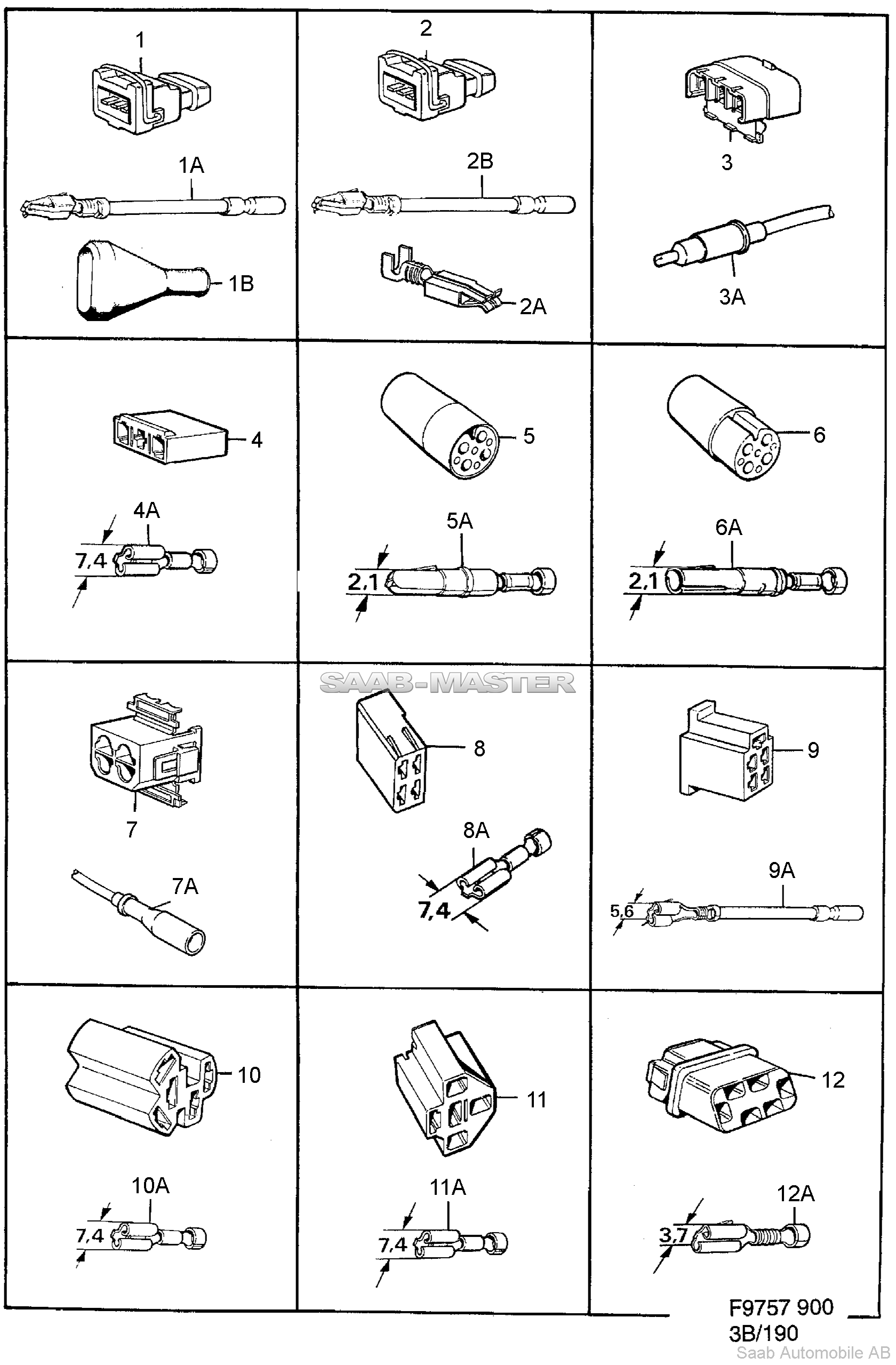 1

1A

1B

2

2B

2A

3

3A

4

4A

7,4

5

5A

2,1

6

6A

2,1

SAAB-MASTER

7

7A

8

8A

7,4

9

9A

5,6

10

10A

7,4

11

11A

7,4

12

12A

3,7

F9757 900
3B/190
Saab Automobile AB