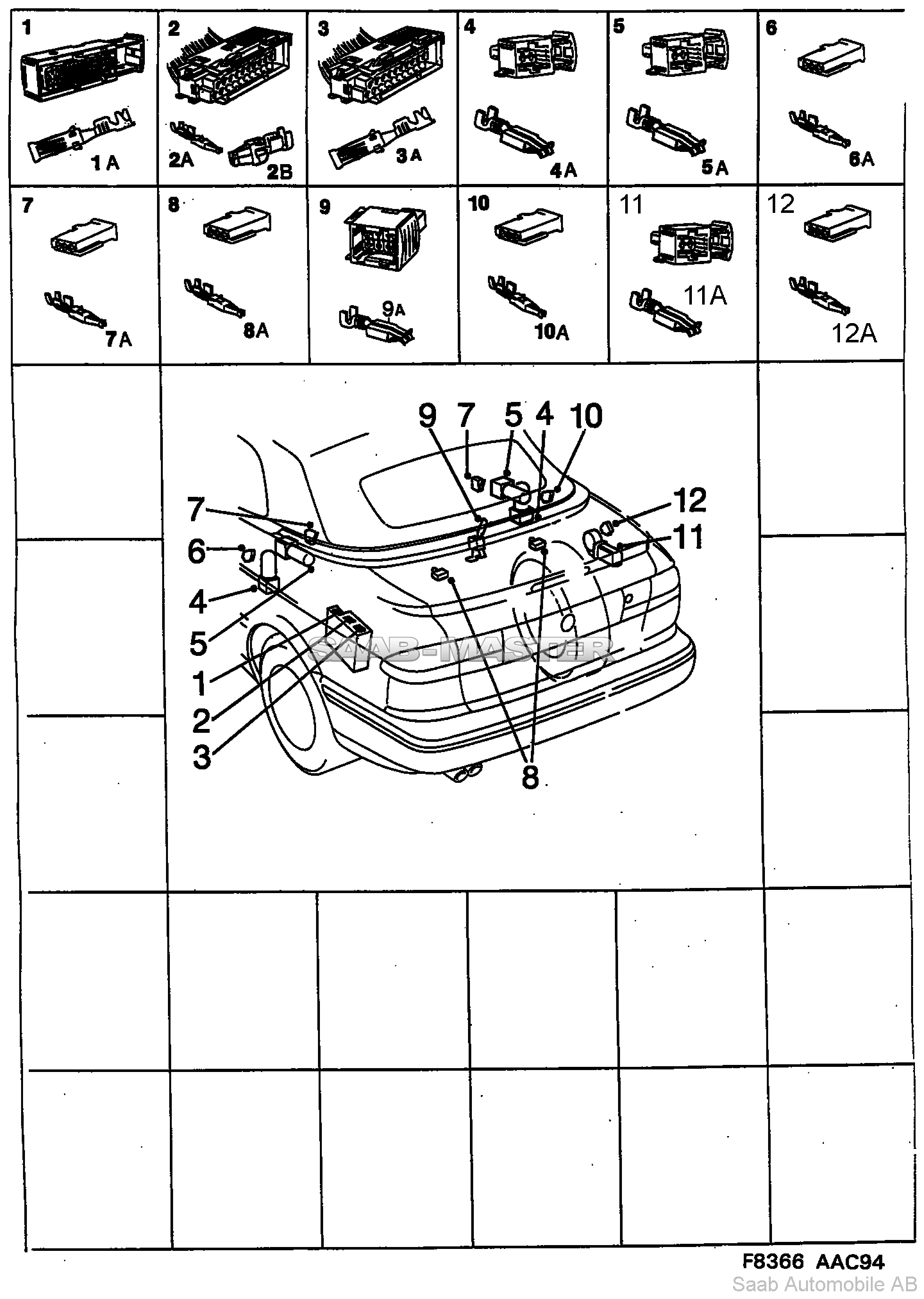 1
1A
2
2A
2B
3
3A
4
4A
5
5A
6
6A
7
7A
8
8A
9
9A
10
10A
11
11A
12
12A

9 7 5 4 10
7
6
4
5
1
2
3
12
11
8
SAAB-MASTER

F8366 AAC94
Saab Automobile AB