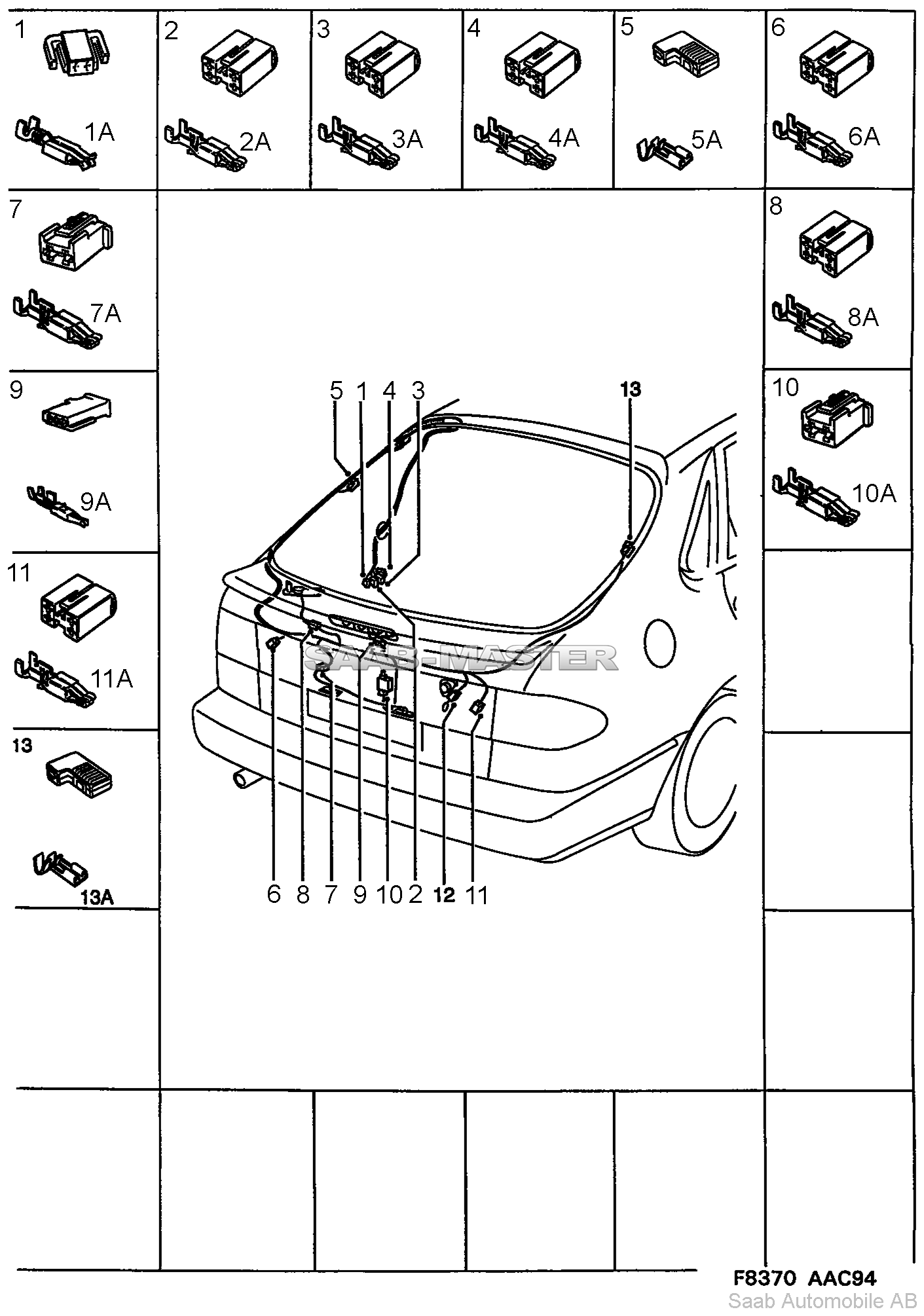 1
1A
2
2A
3
3A
4
4A
5
5A
6
6A
7
7A
8
8A
9
9A
10
10A
11
11A
13
13A

5 1 4 3
13

SAAB-MASTER

6 8 7 9 10 2 12 11

F8370 AAC94
Saab Automobile AB