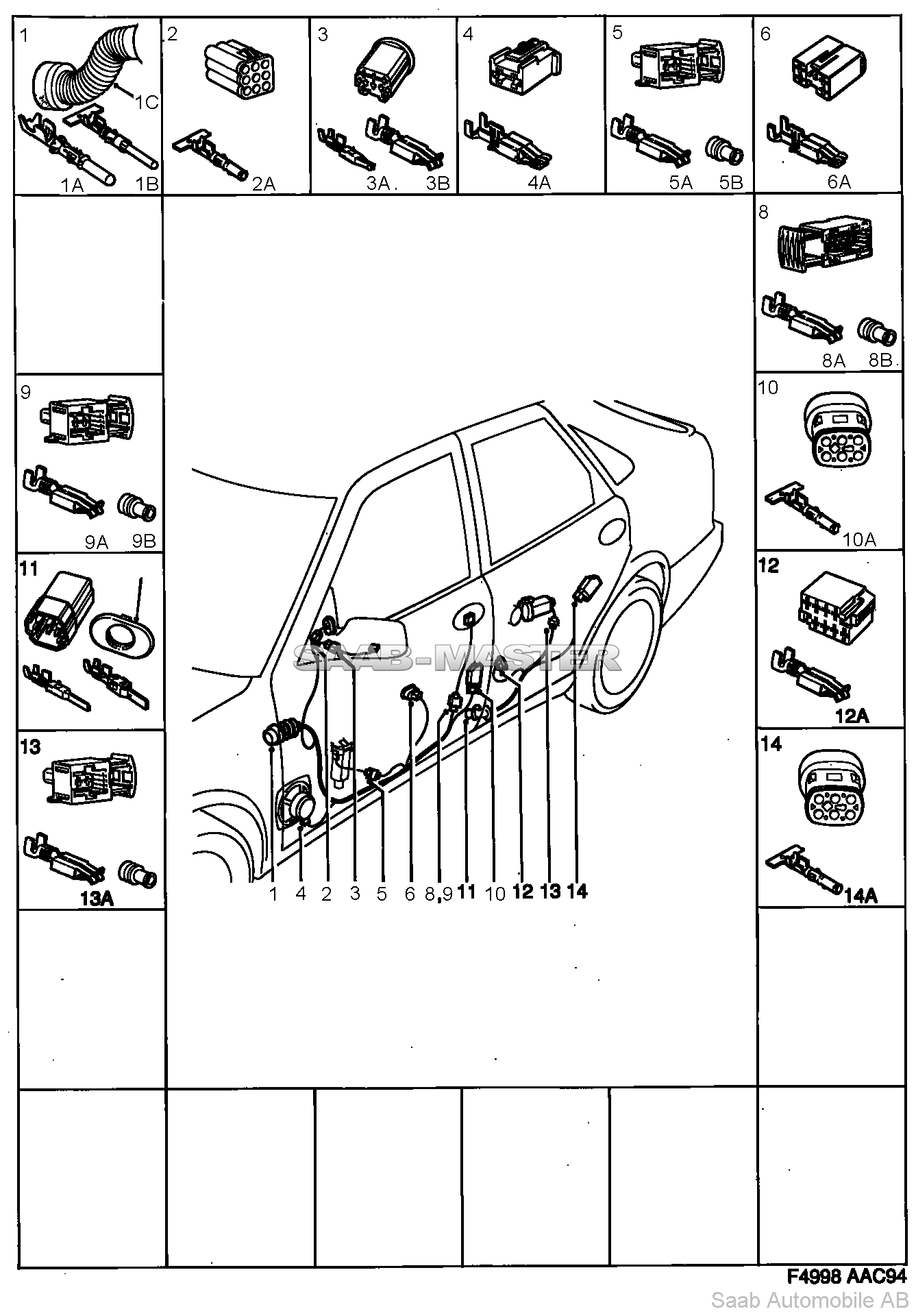 1
1C
1A 1B

2
2A

3
3A. 3B

4
4A

5
5A 5B

6
6A

8
8A 8B.

9
9A 9B

10
10A

11

12
12A

13
13A

14
14A

SAAB-MASTER

1 4 2 3 5 6 8,9 11 10 12 13 14

F4998 AAC94

Saab Automobile AB